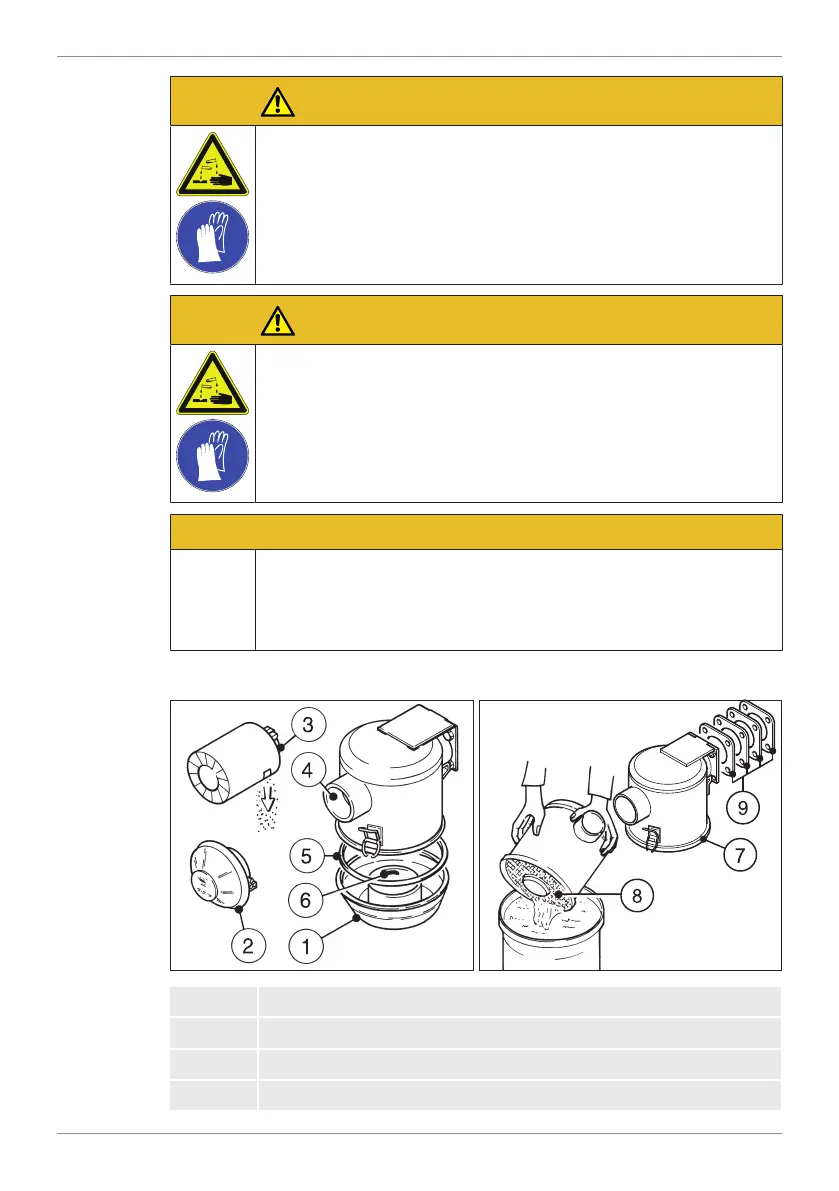 3

4

5

6

2

1

9

7

8