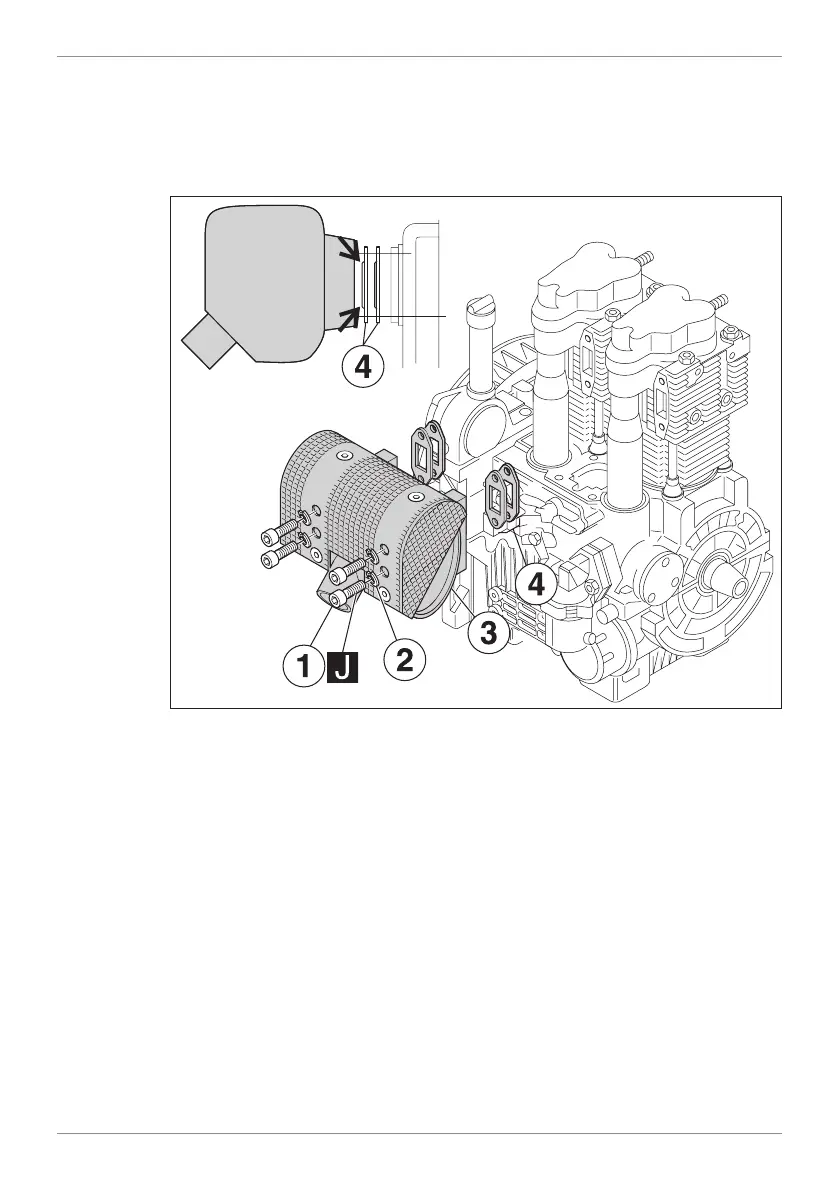 4

4

3

1 J 2