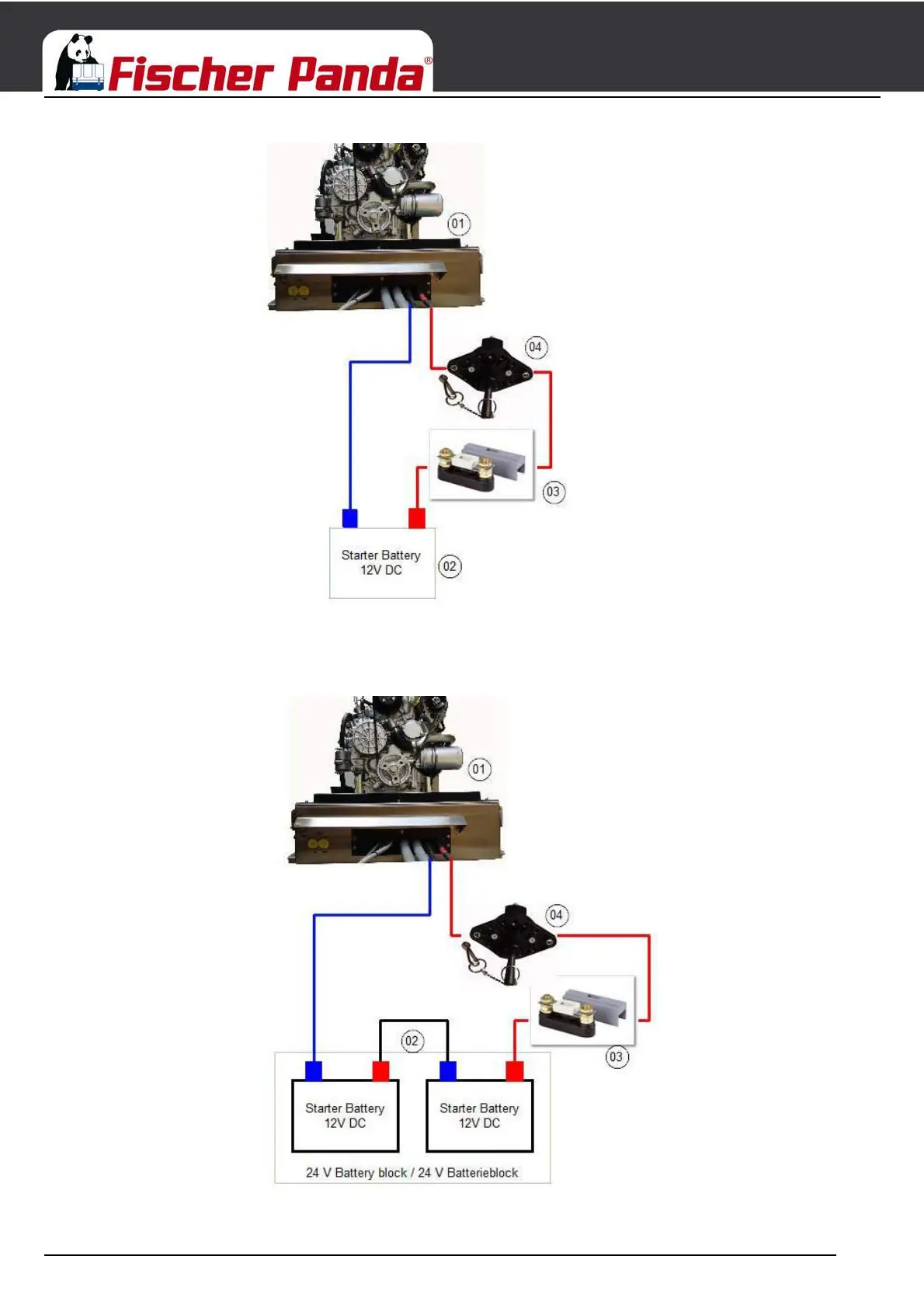 Fischer Panda®

01

04

03

Starter Battery
12V DC

02

01

04

02

03

Starter Battery
12V DC

Starter Battery
12V DC

24 V Battery block / 24 V Batterieblock