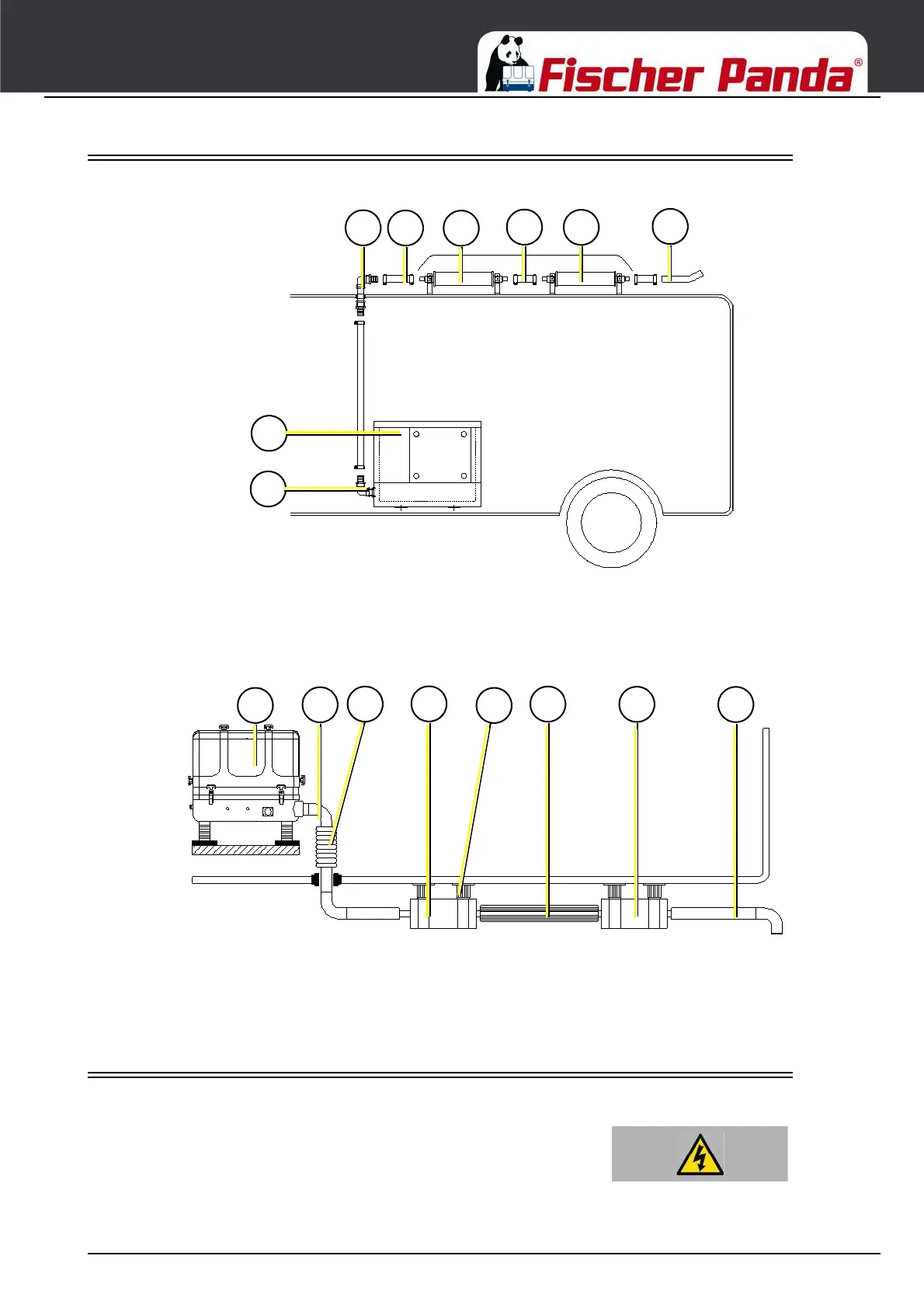 Fischer Panda®