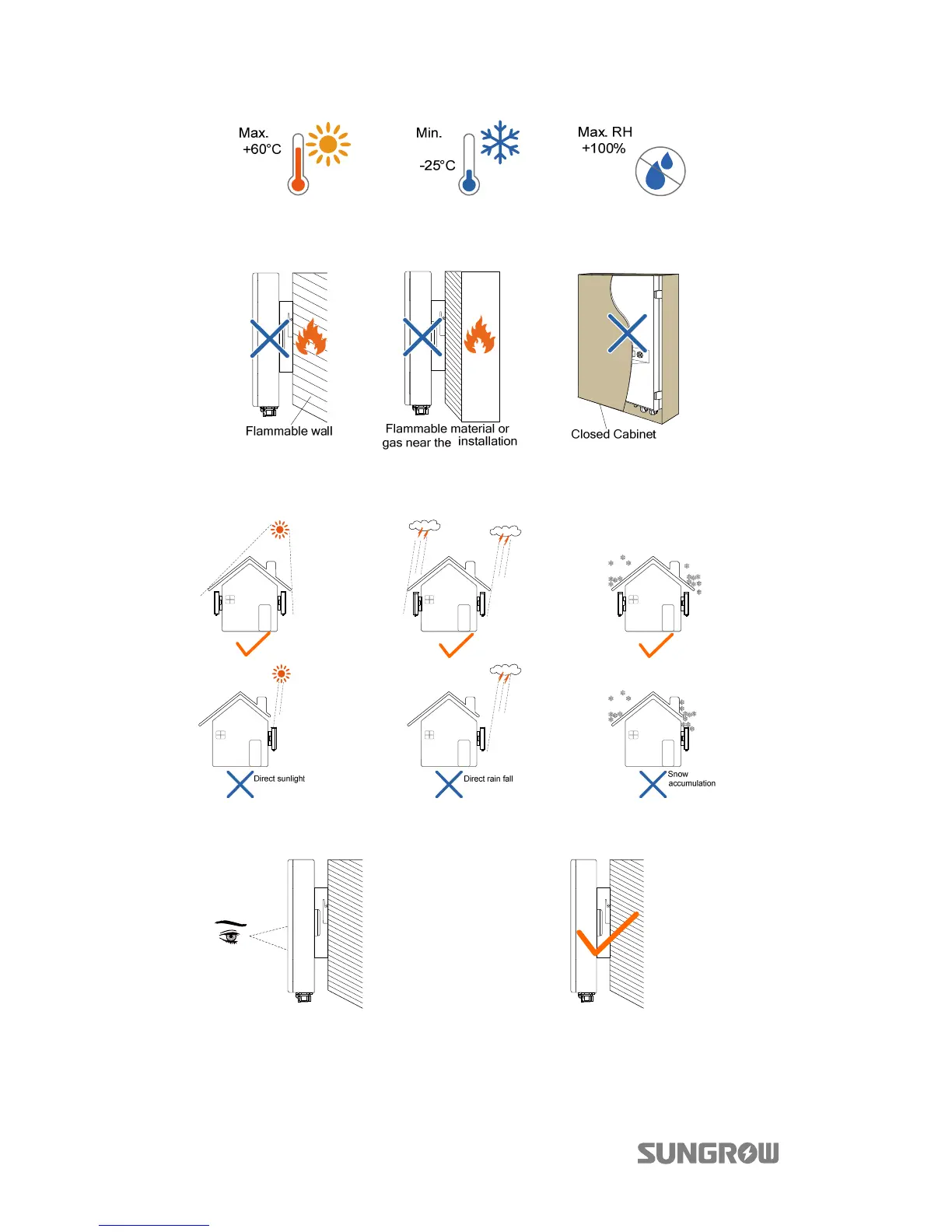 Max.
+60°C

Min.
-25°C

Max. RH
+100%

Flammable wall

Flammable material or gas near the installation

Closed Cabinet

Direct sunlight

Direct rain fall

Snow accumulation

SUNGROW