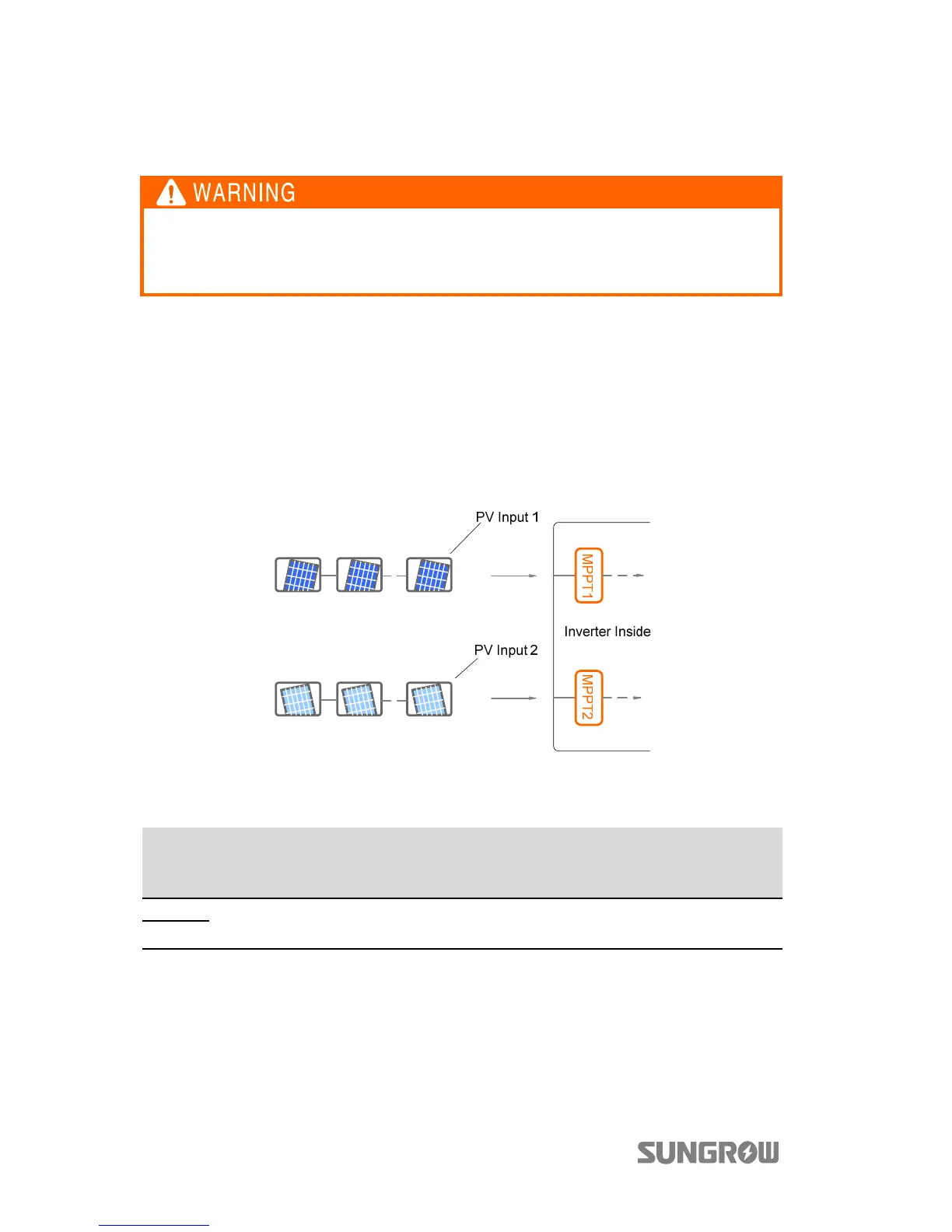 WARNING

PV Input 1

MPPT1

Inverter Inside

PV Input 2

MPPT2

SUNGROW