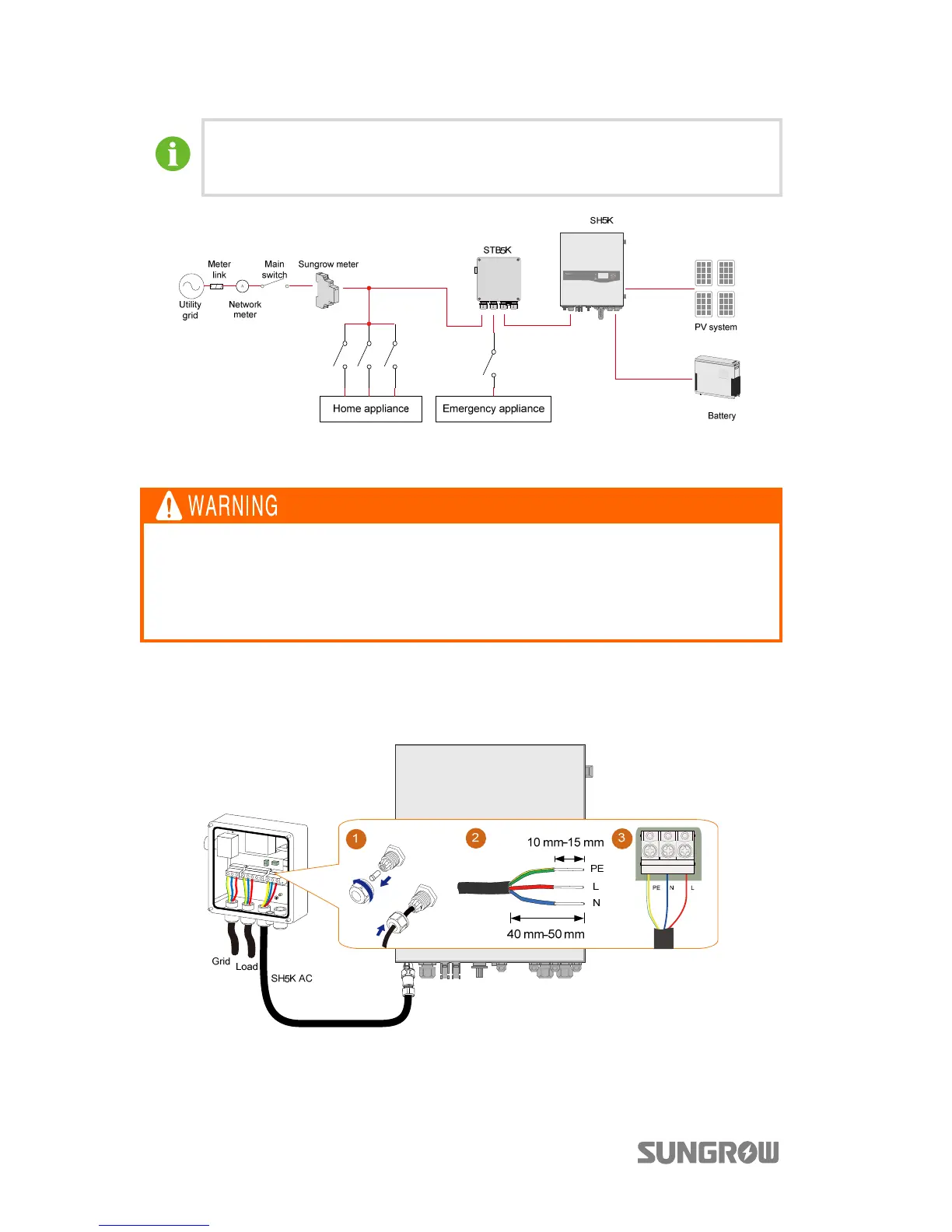 SH5K

STB5K

Meter link

Main switch

Sungrow meter

Utility grid

Network meter

PV system

Home appliance

Emergency appliance

Battery

WARNING

1

2

3

10 mm–15 mm

PE

L

N

40 mm–50 mm

PE N L

Grid

Load

SH5K AC

SUNGROW