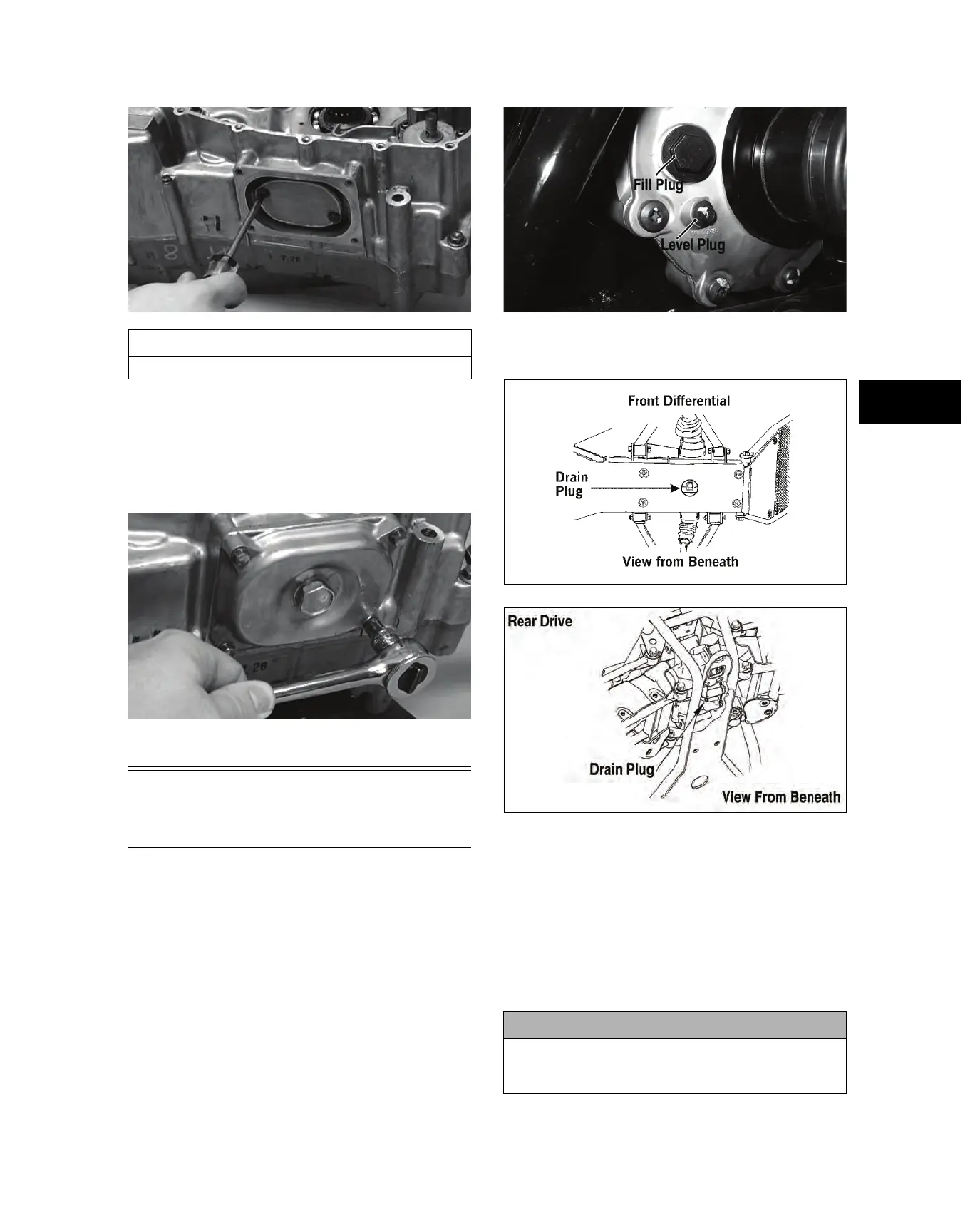 Fill Plug

Level Plug

Front Differential

Drain Plug

View from Beneath

Rear Drive

Drain Plug

View From Beneath