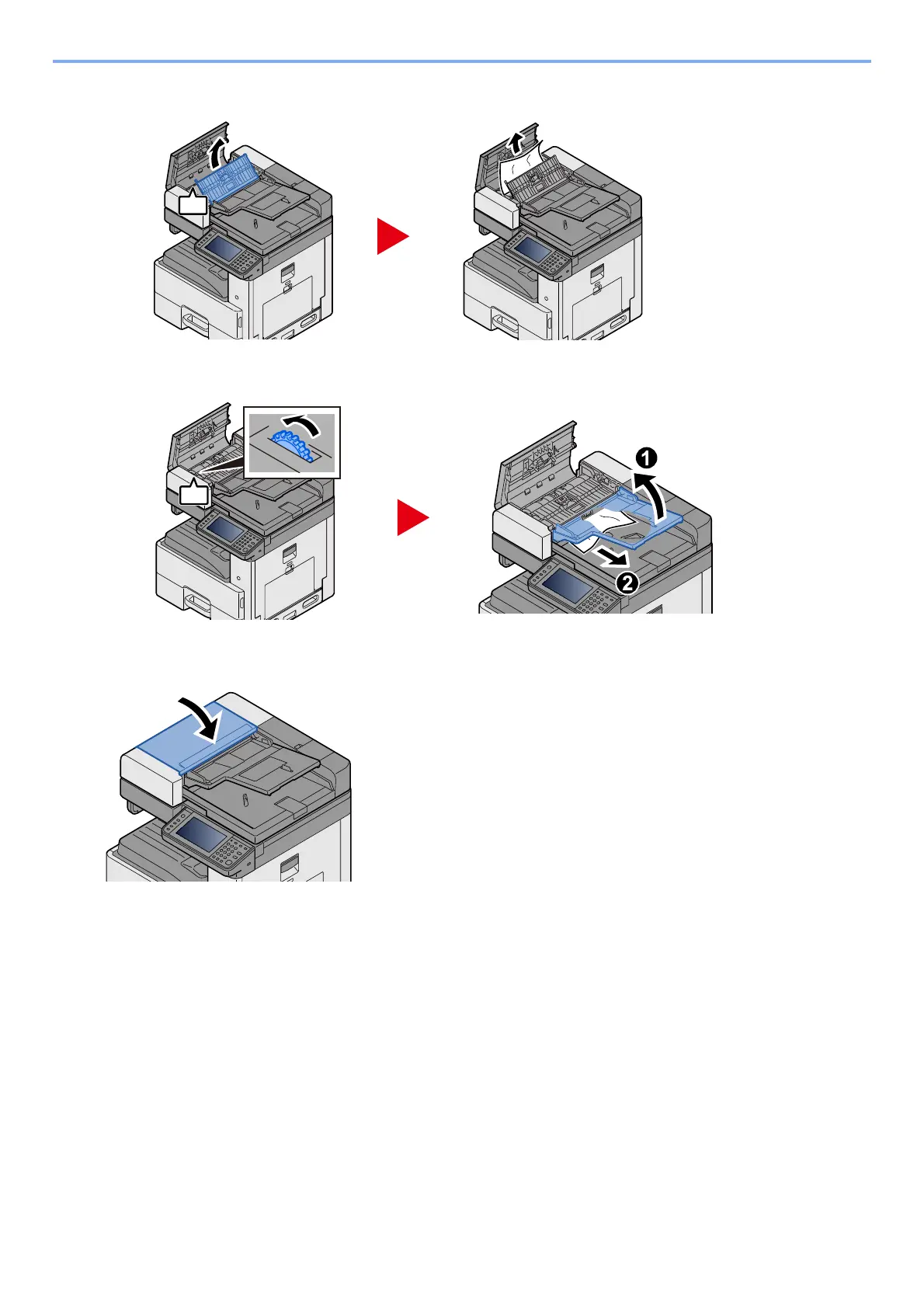 1

2