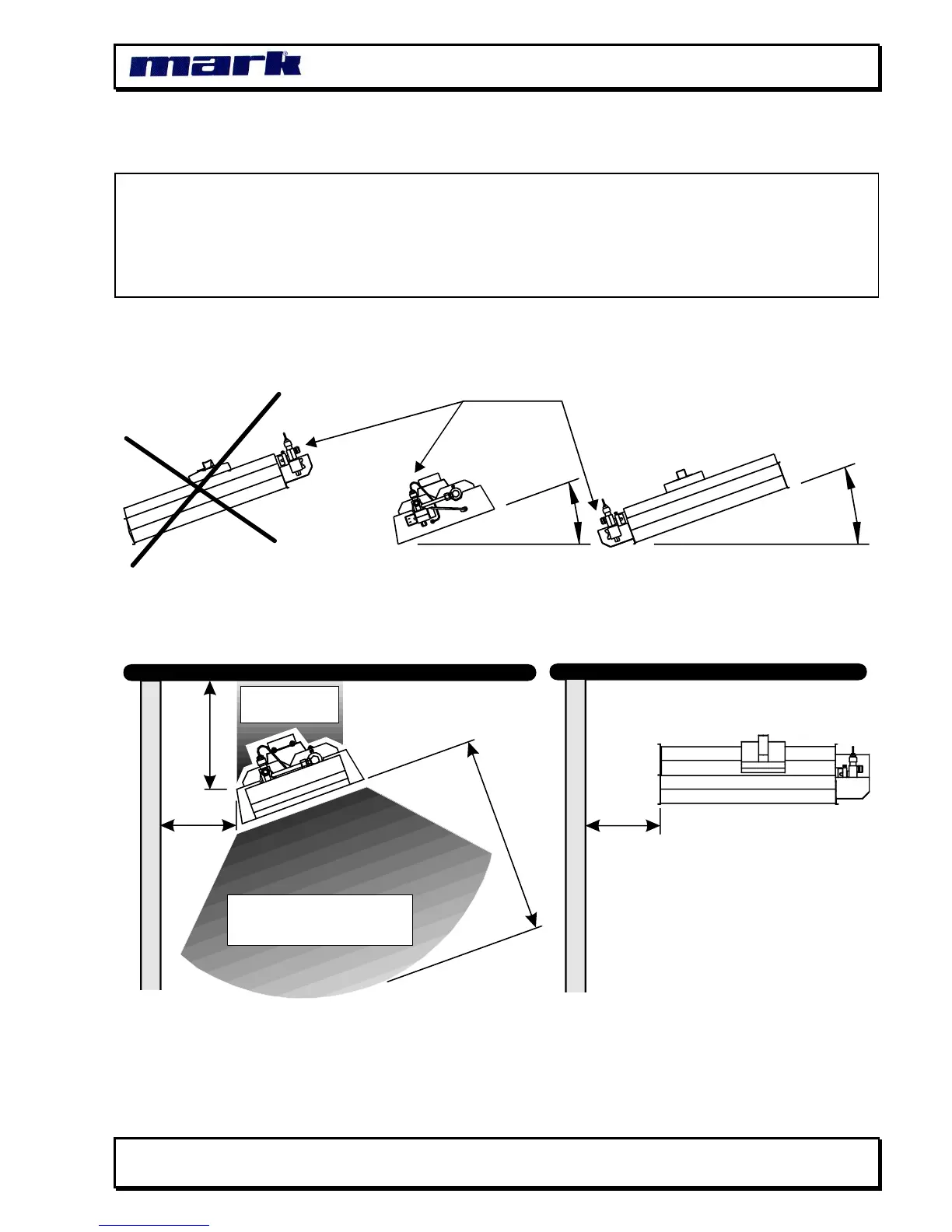 mark