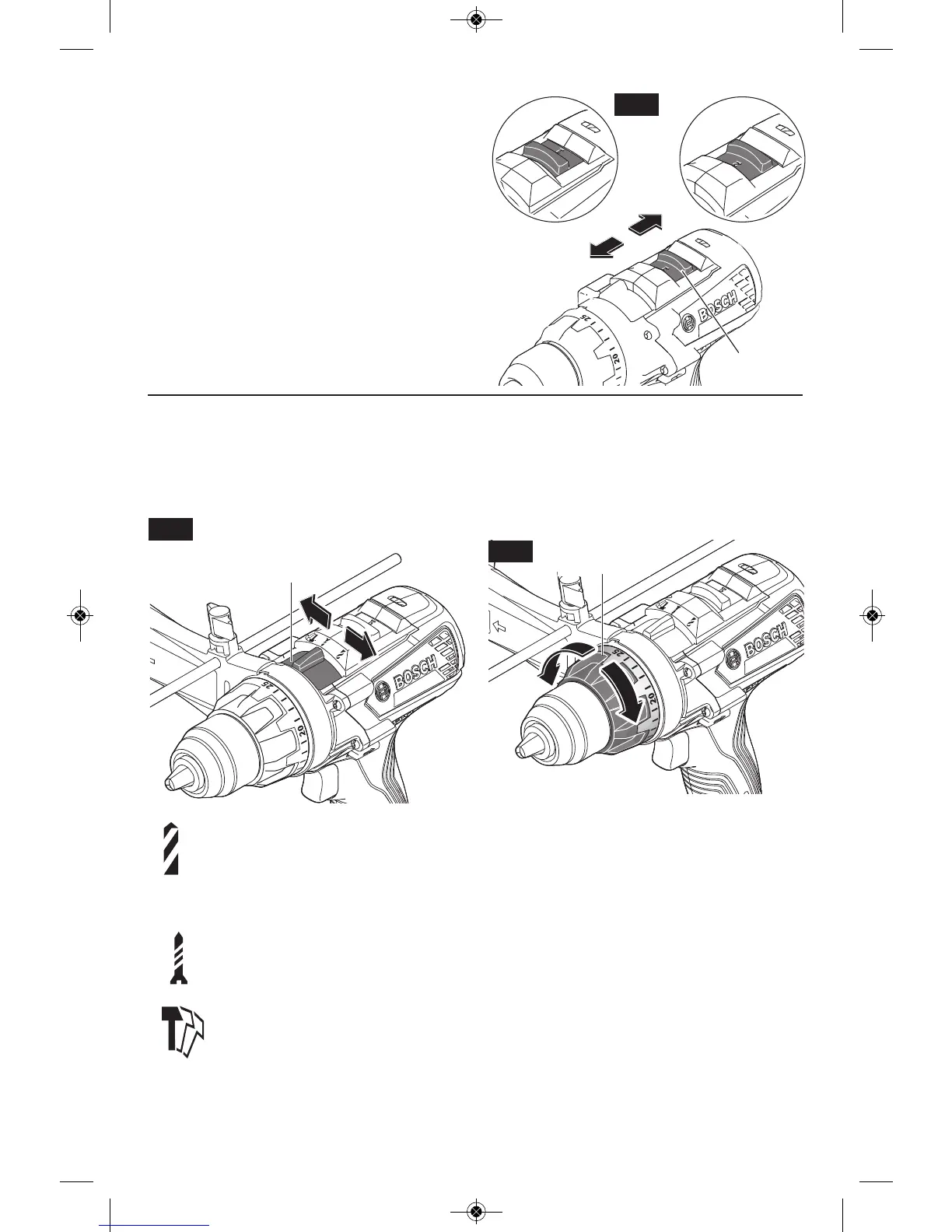 BOSCH

25

20

BOSCH

25

20

BOSCH

25

20