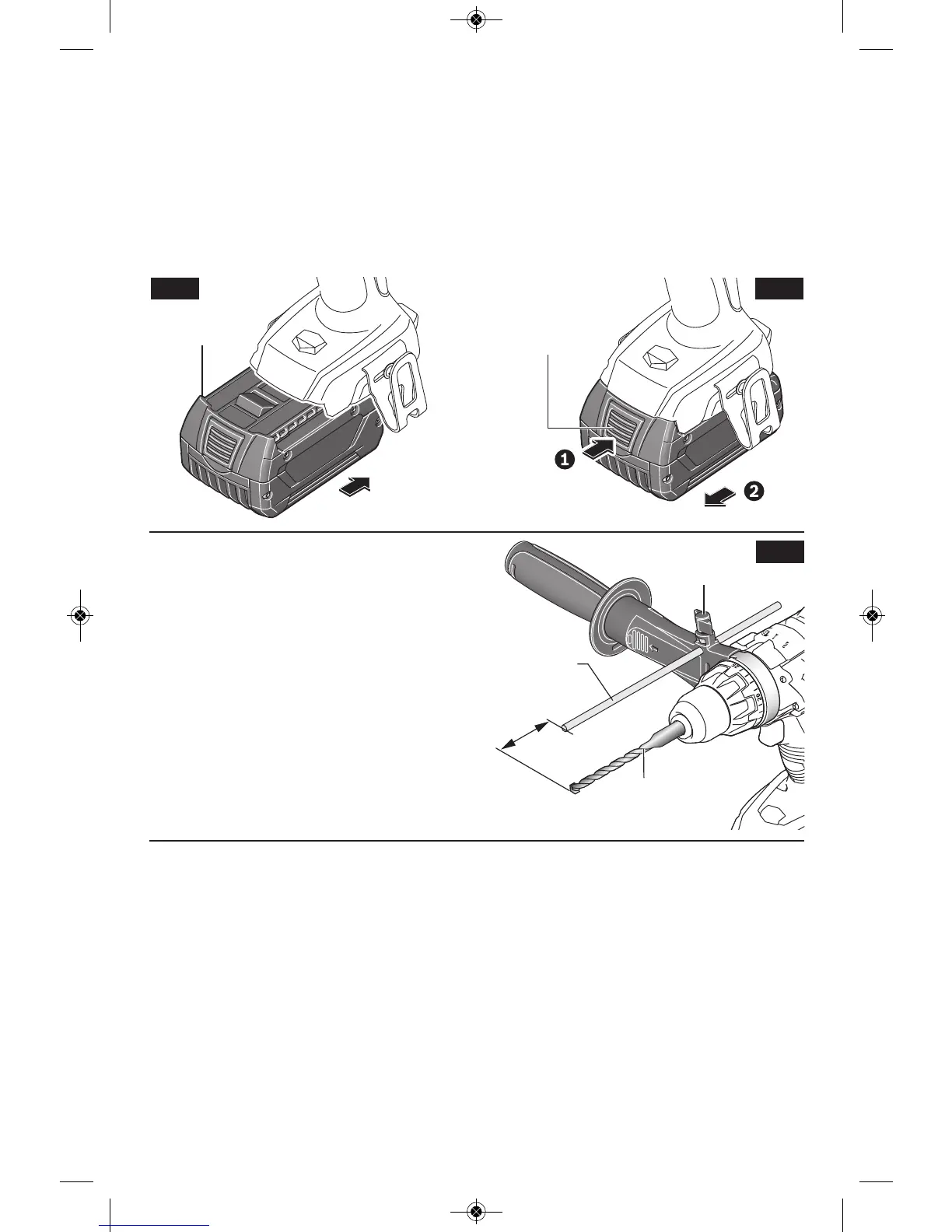 1

2