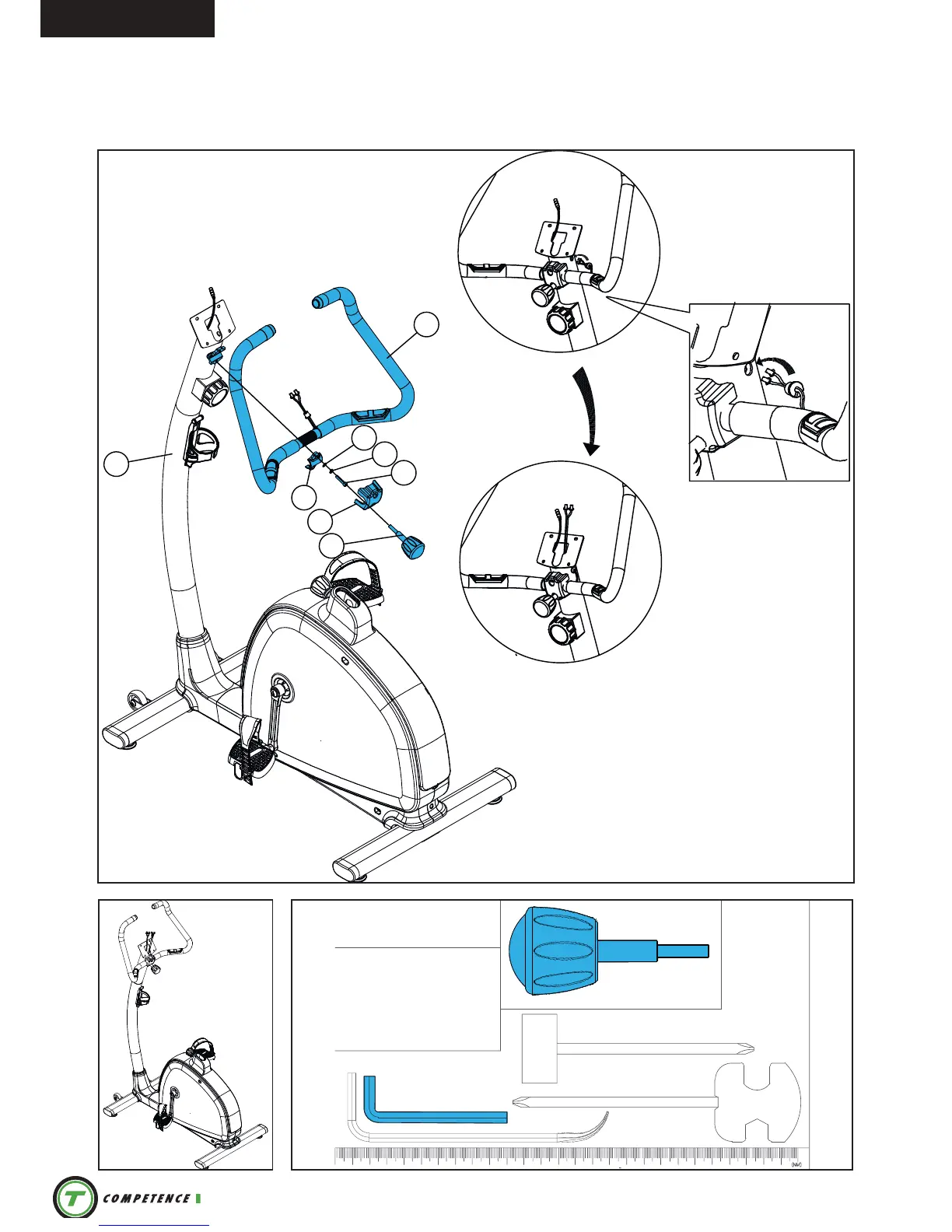 (MM)

COMPETENCE