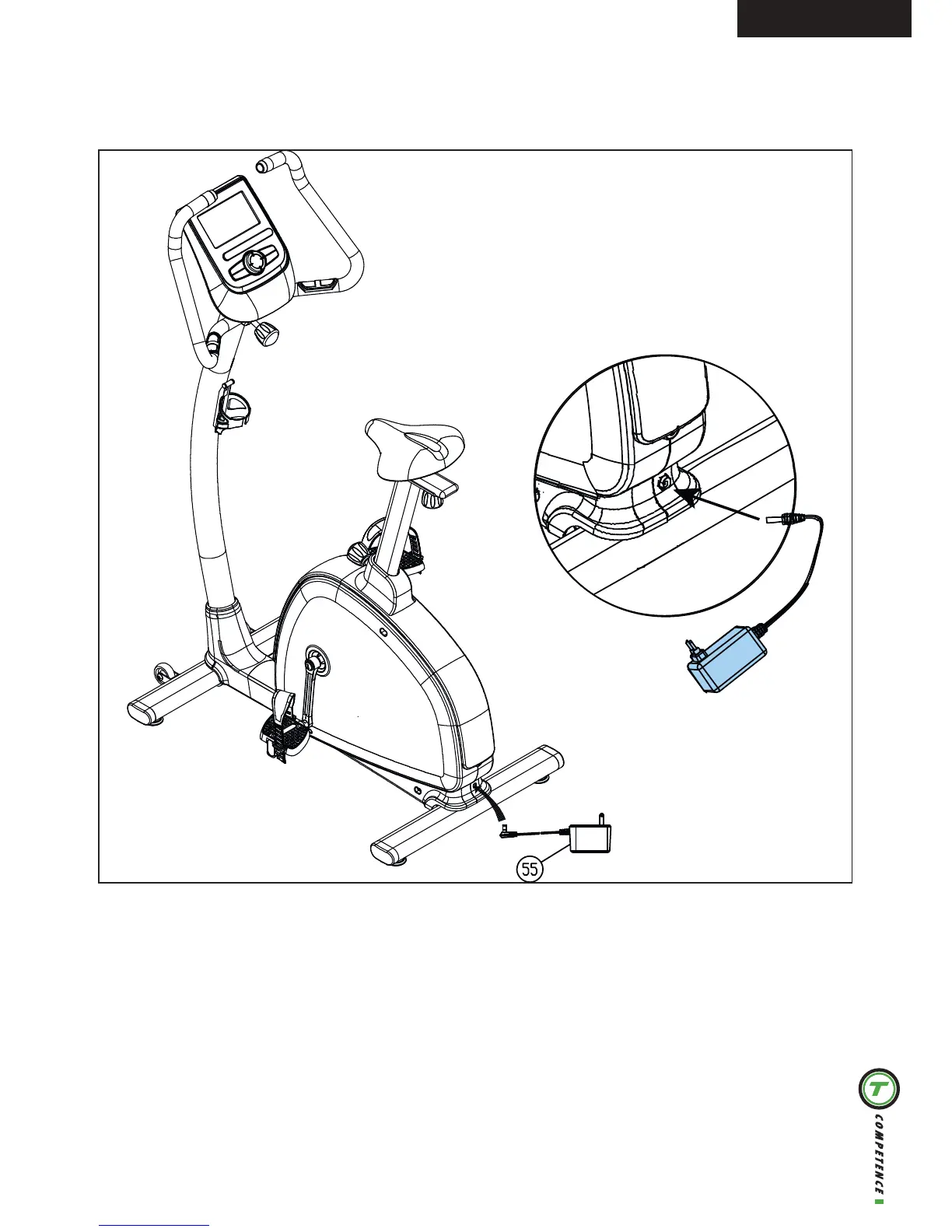 55

T
COMPETENCE