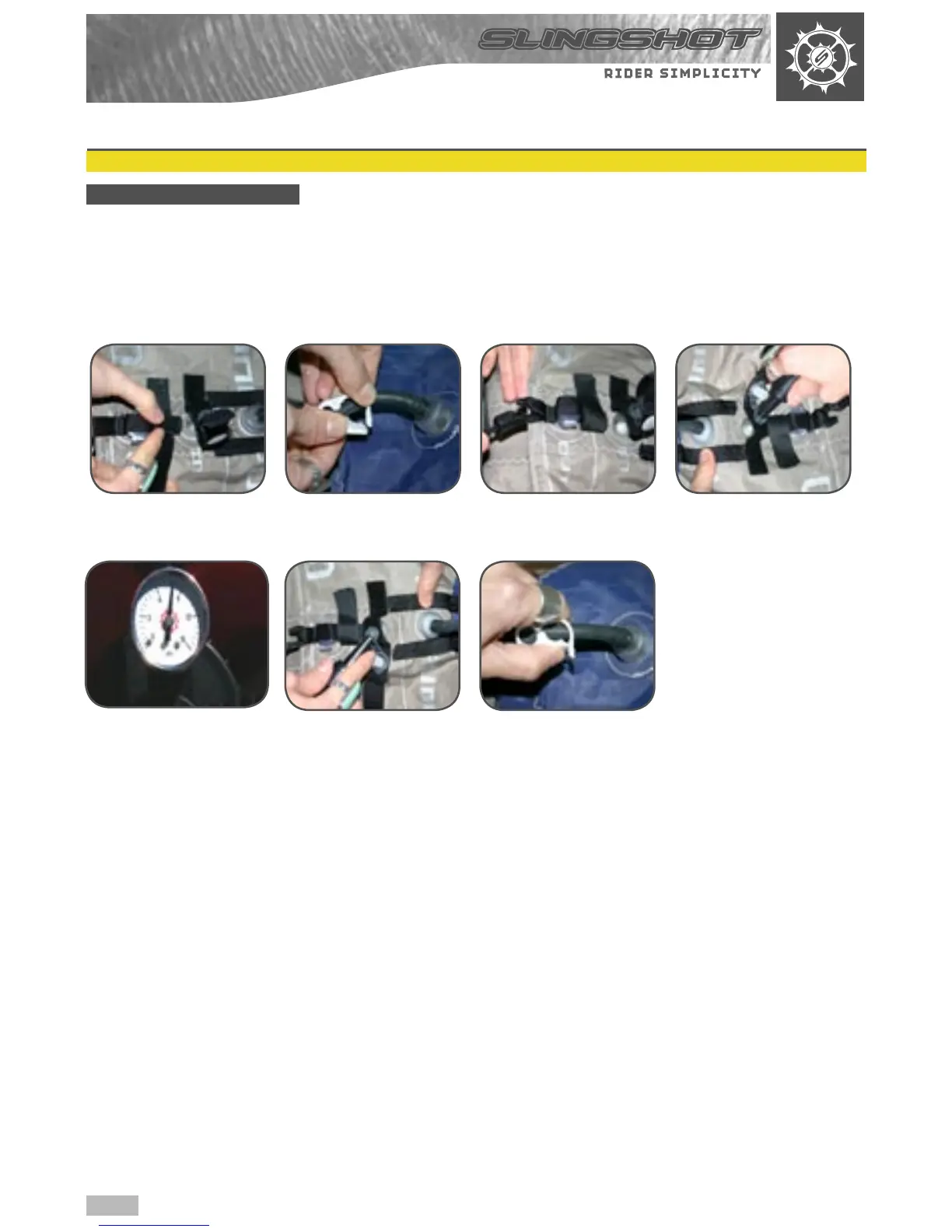 SLINGSHOT
RIDER SIMPLICITY