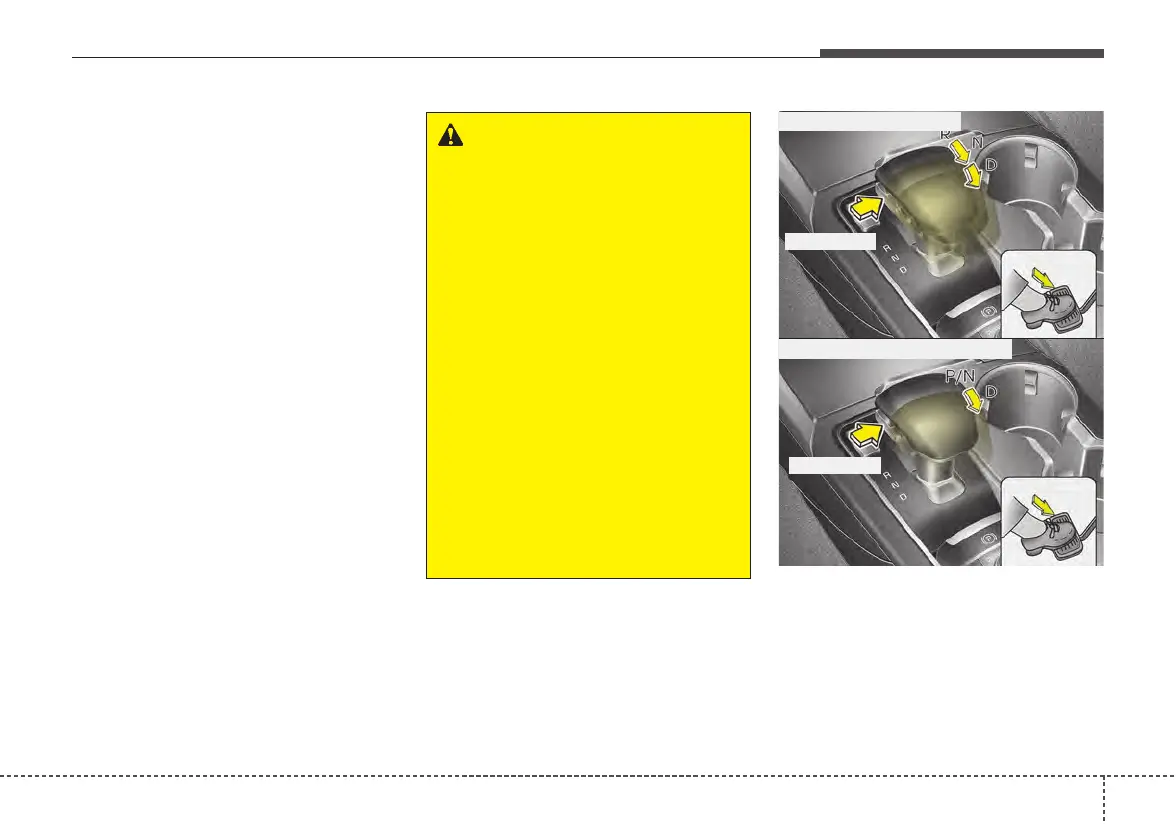 R
N
D
R
N
D
P/N
D
R
N
D