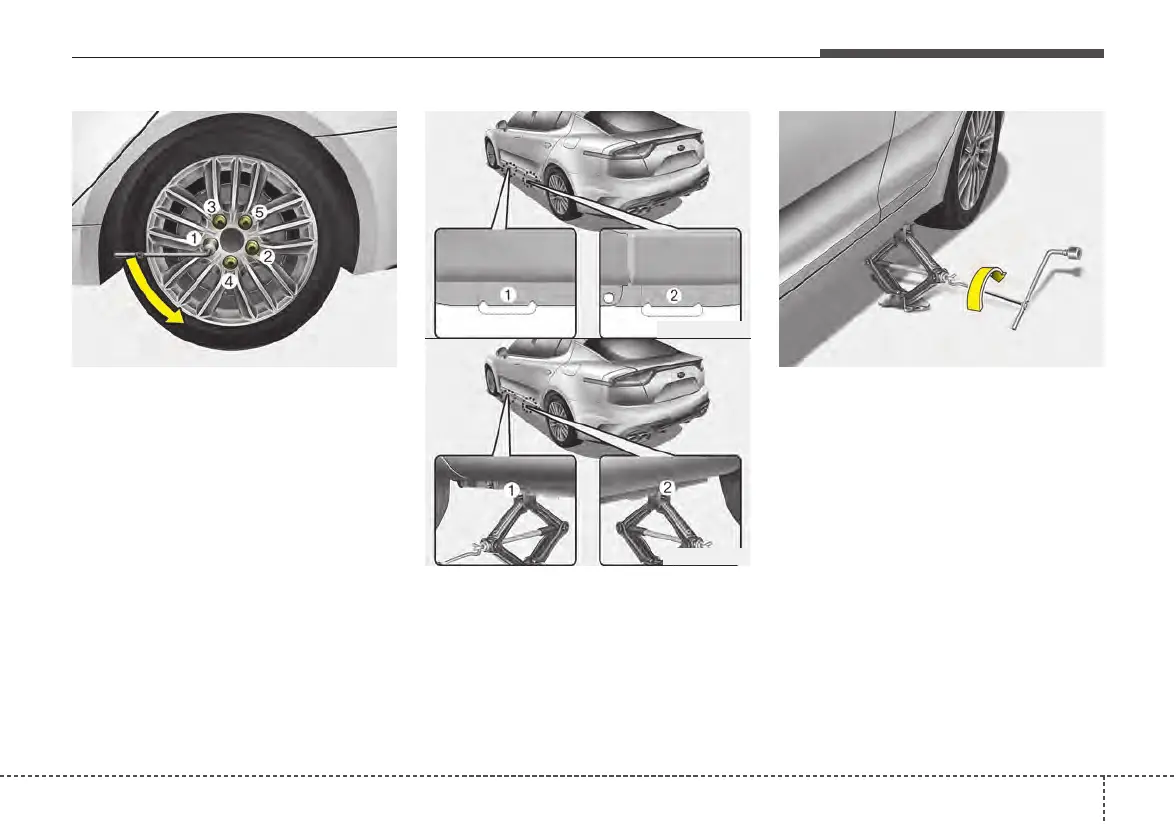 3
5
1
2
4

1
2

1
2