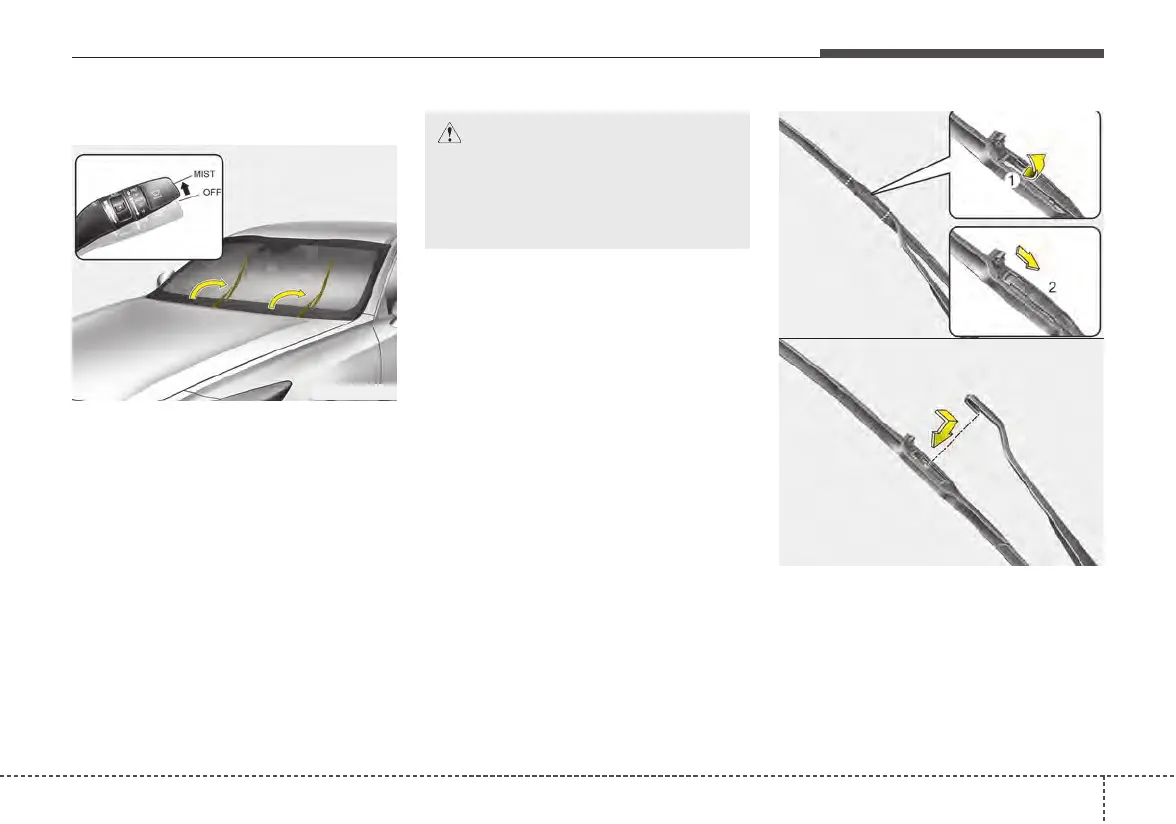 MIST
OFF

1

2