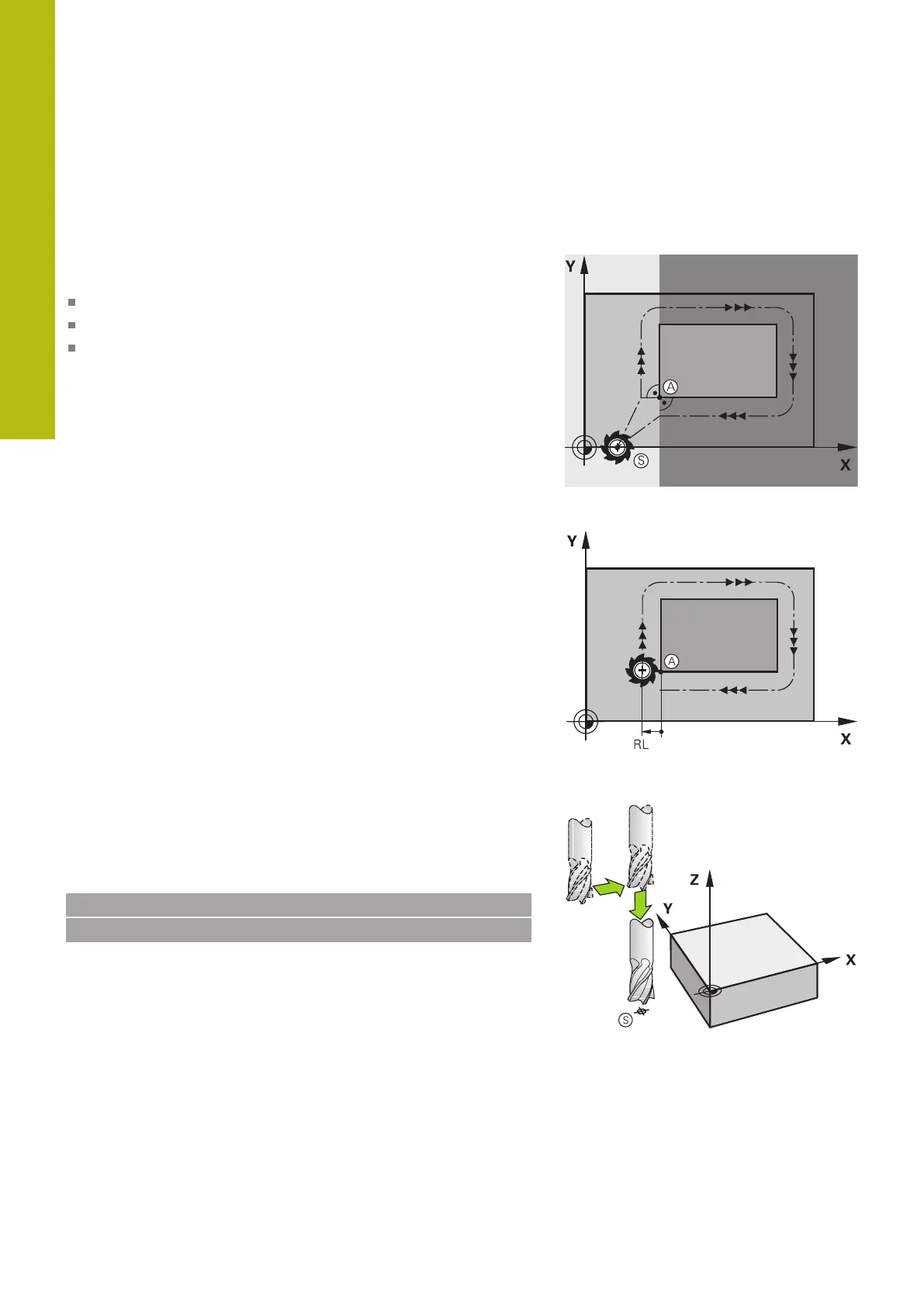 Y

A

S

X

Y

A

RL

X

Z

Y

X

S