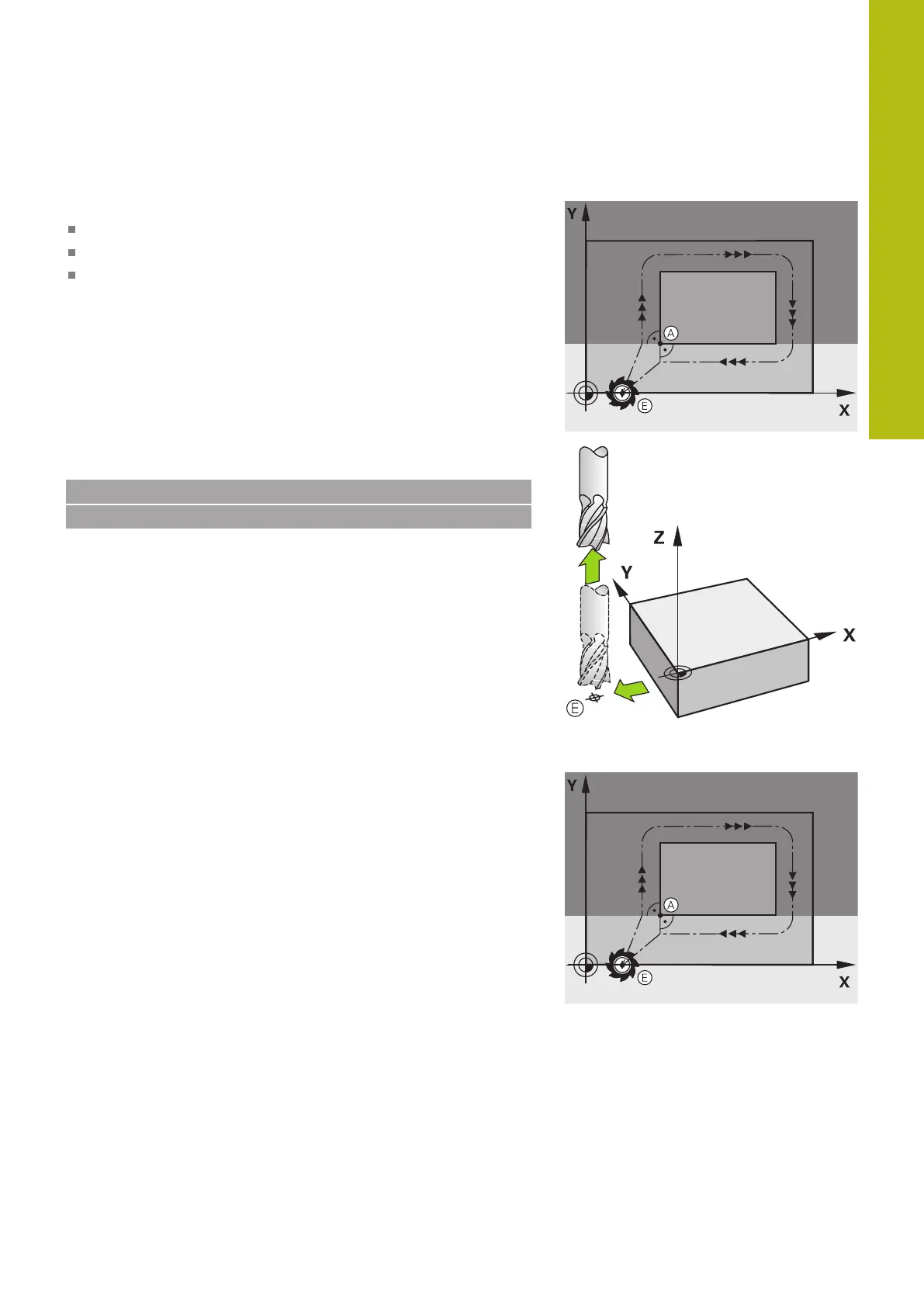 Y
A
E
X
Z
Y
X
E
Y
A
E
X