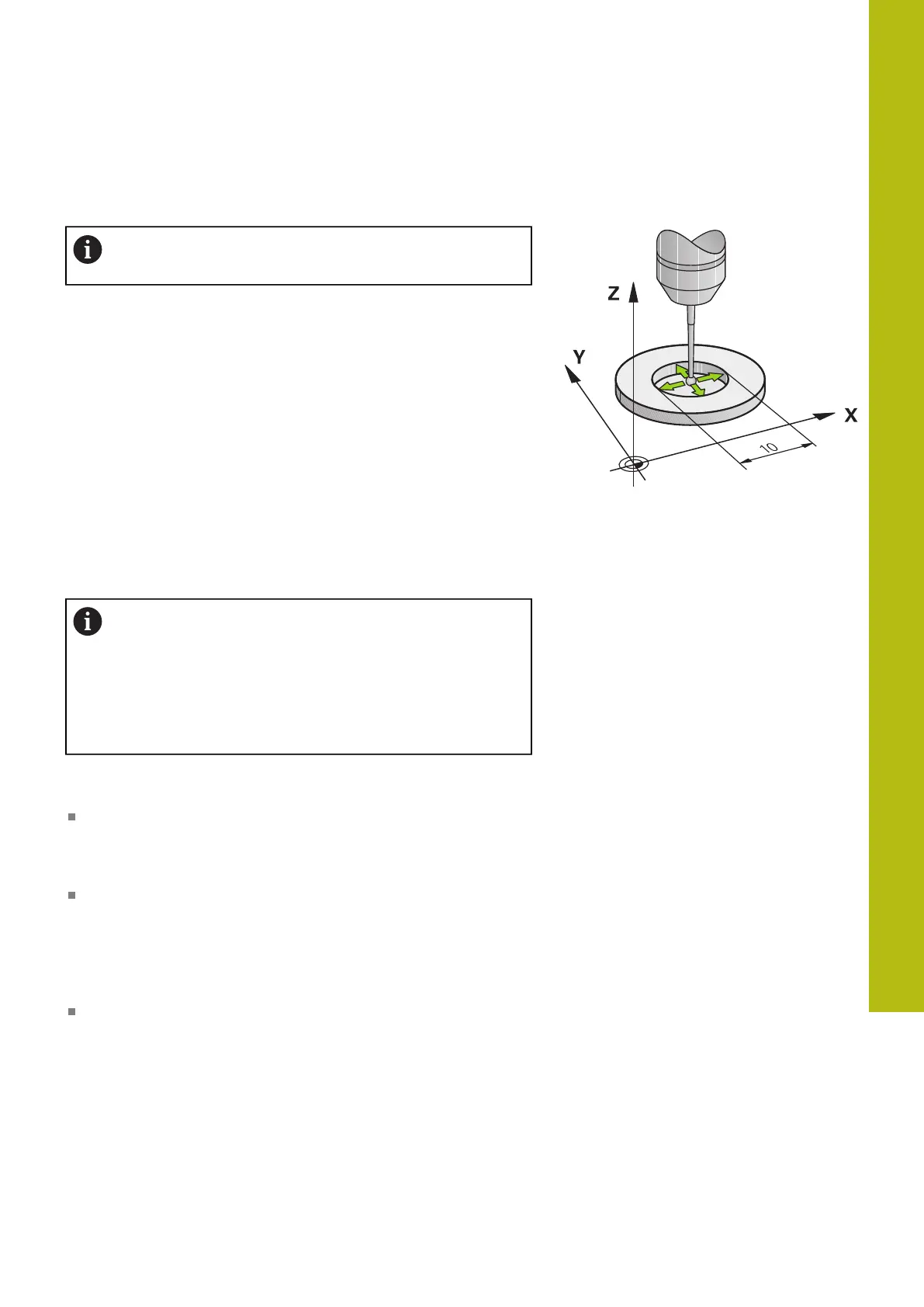 Z

Y

X

10