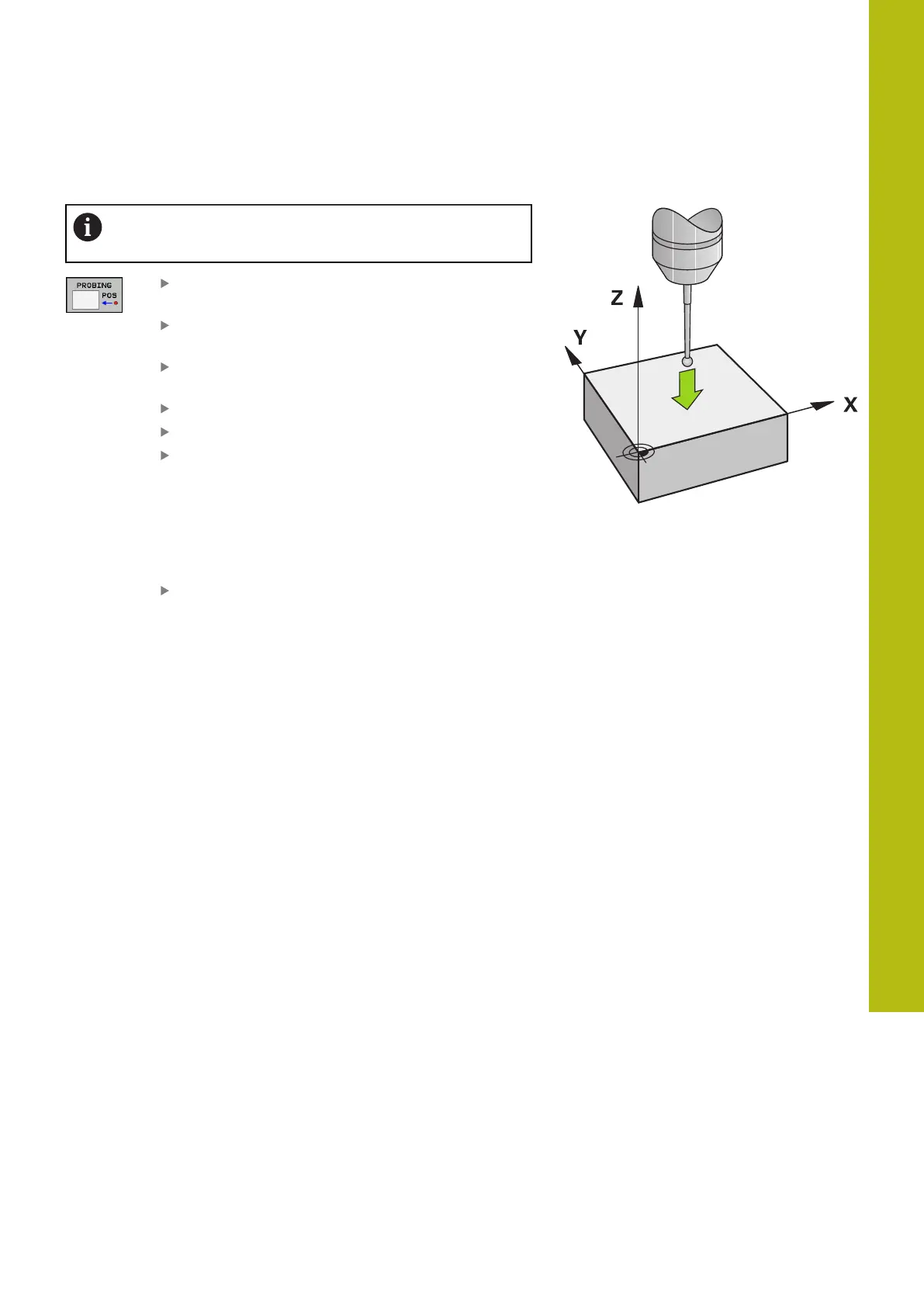 PROBING
POS

Z
Y
X