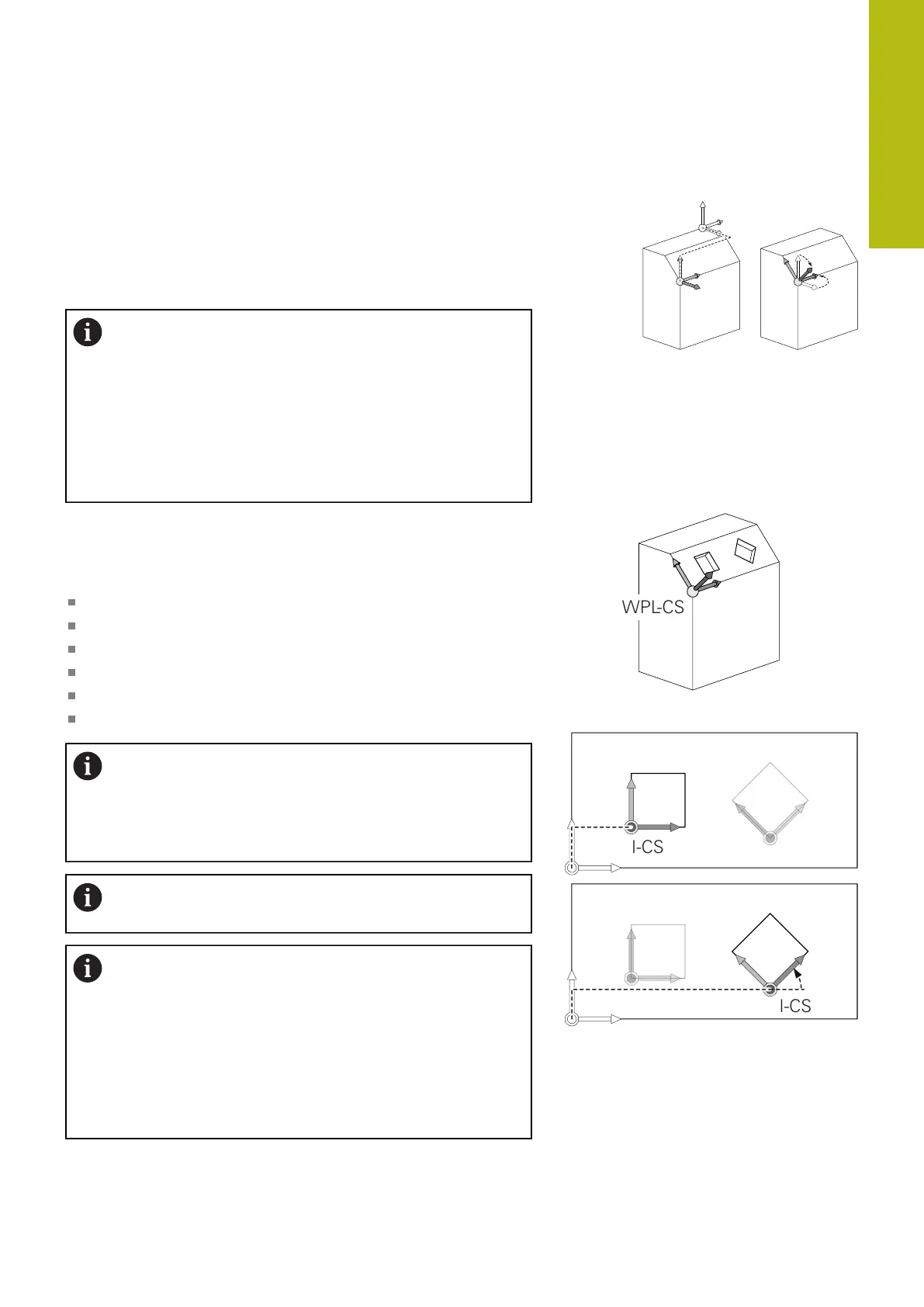 WPL-CS

I-CS

I-CS