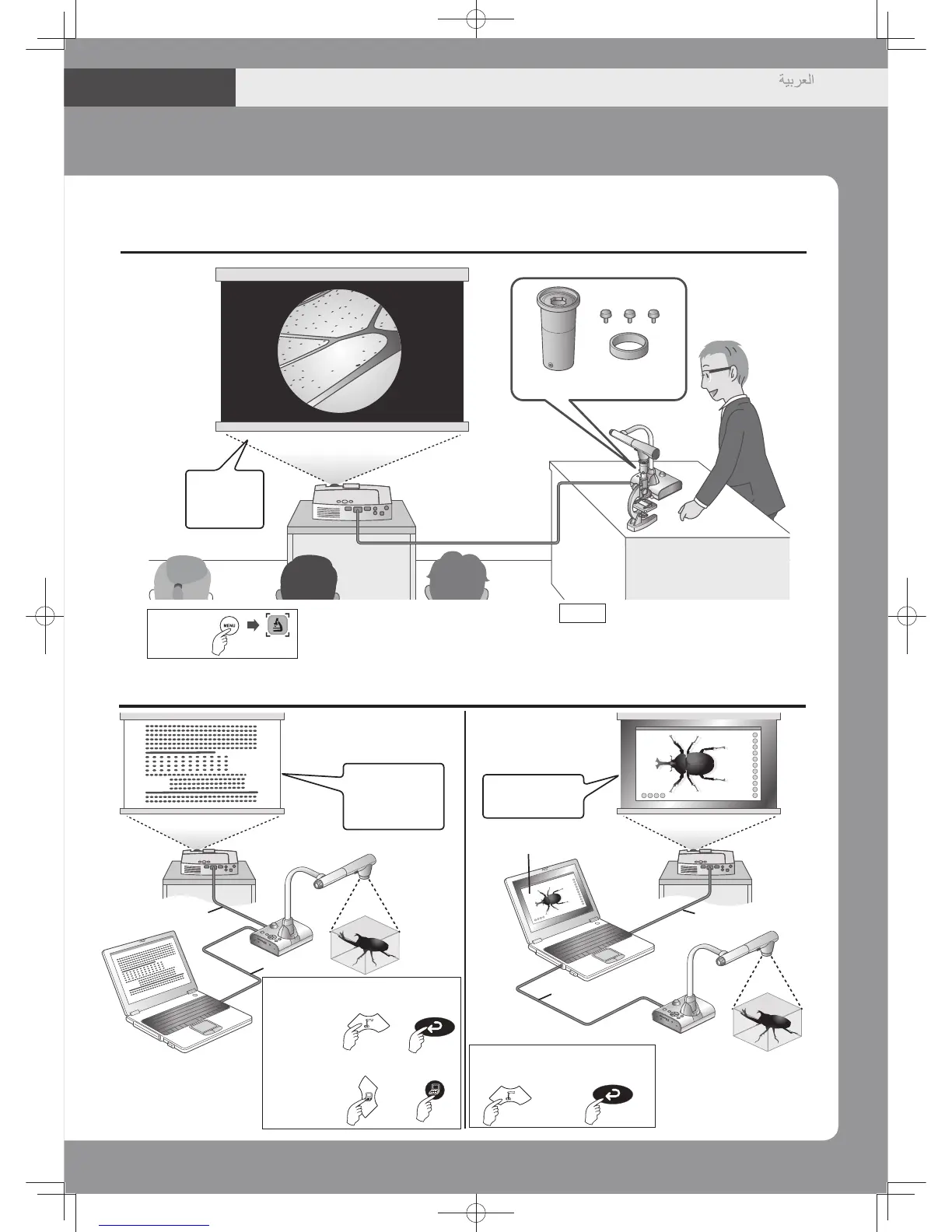 العربية

MENU