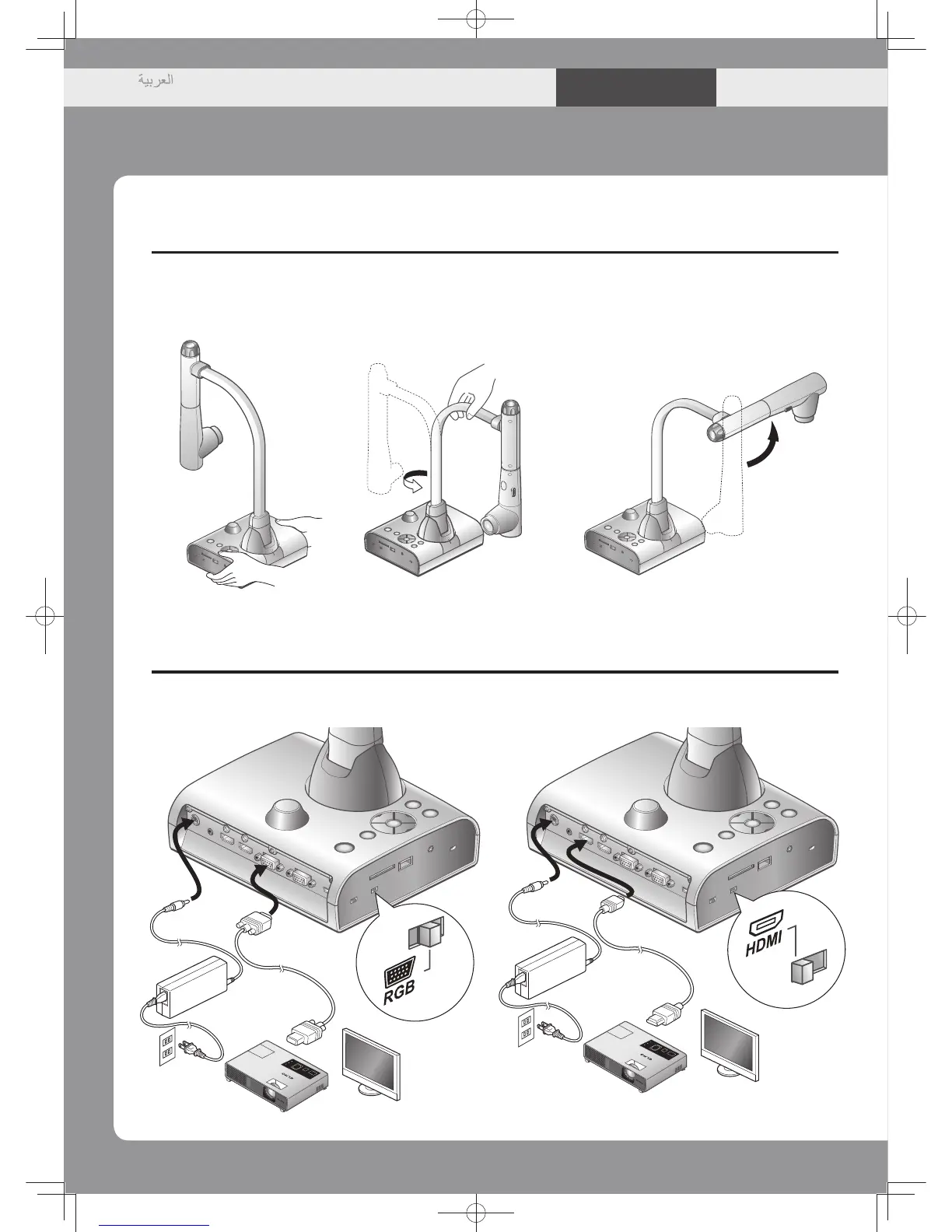 العربية

RGB

HDMI