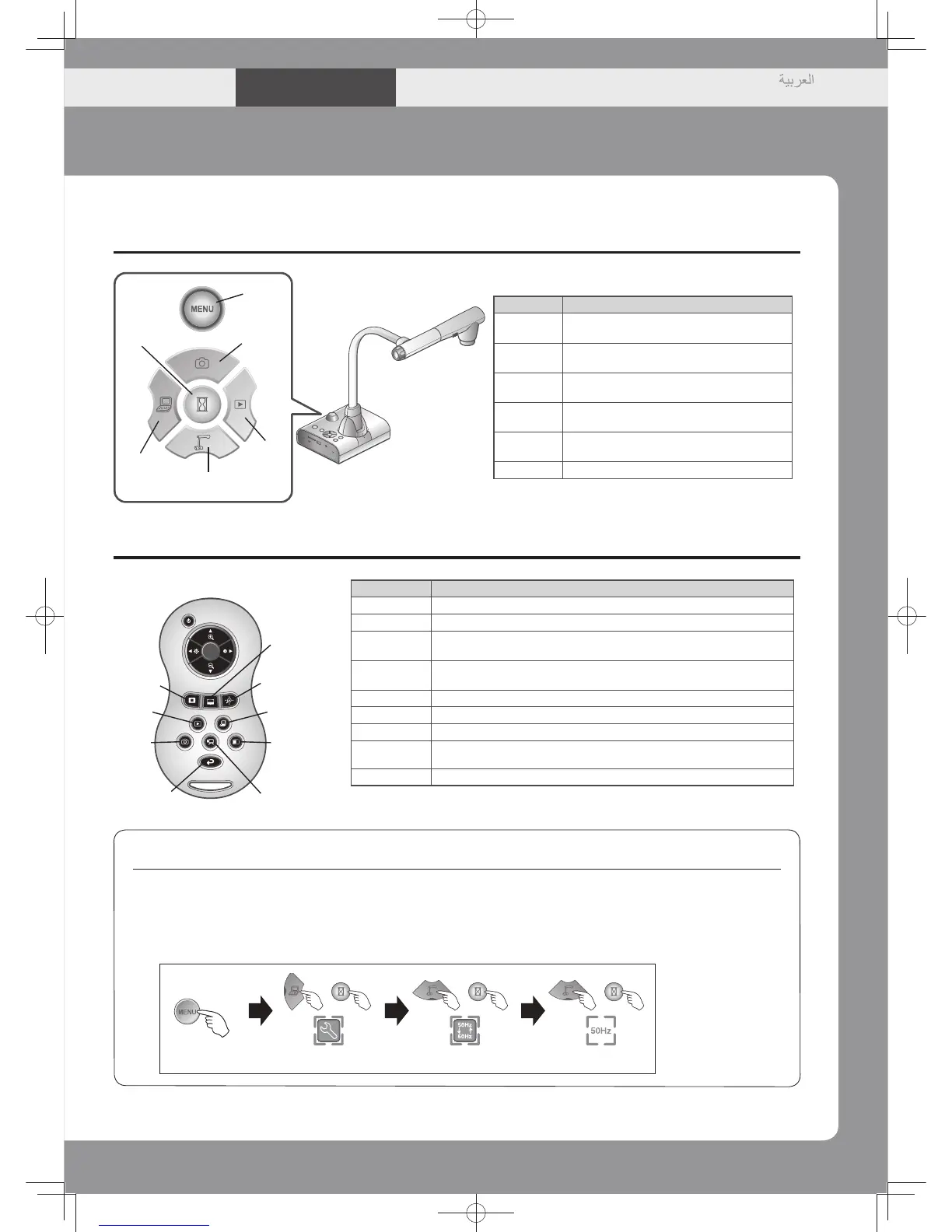 العربية

MENU

MENU

50Hz 60Hz

50Hz