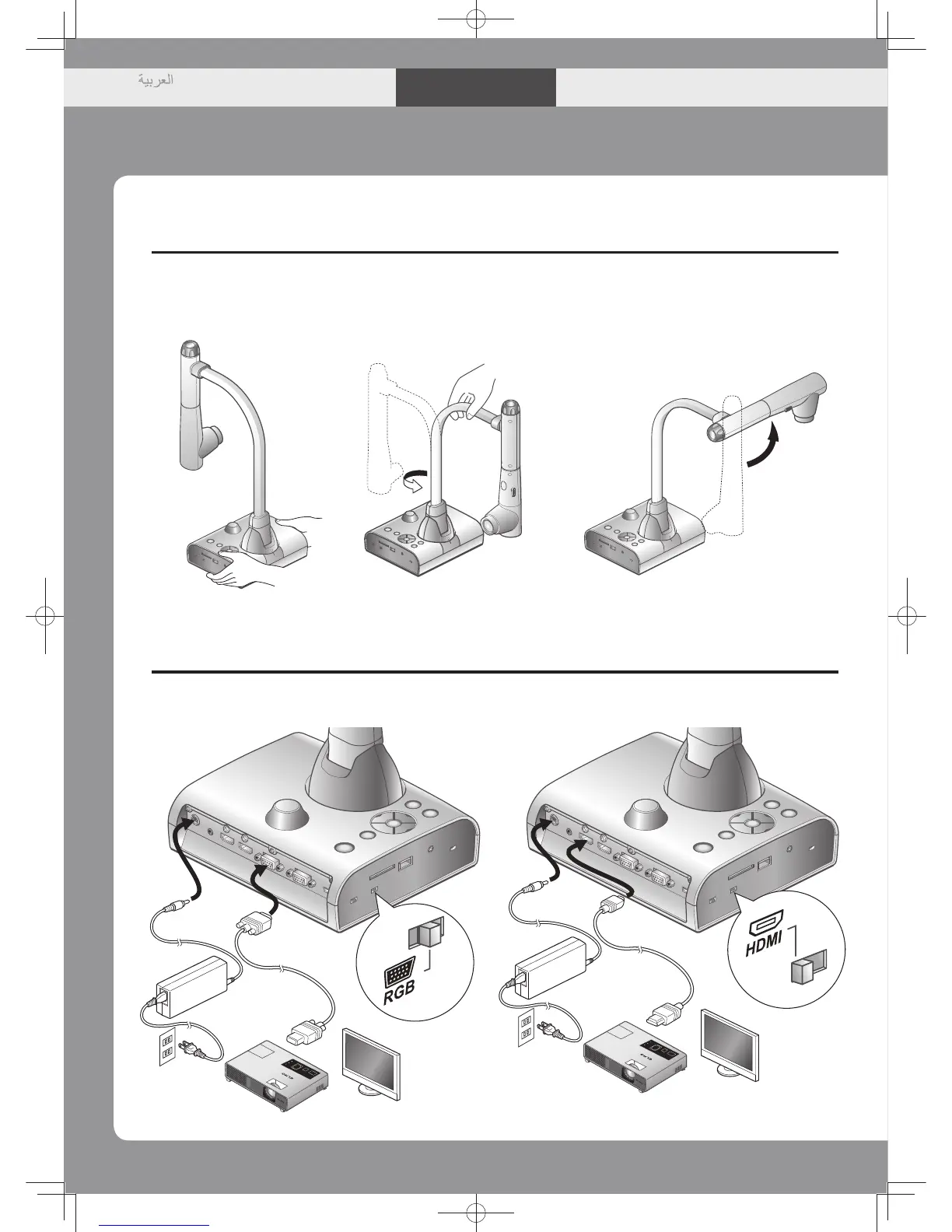 العربية

RGB

HDMI