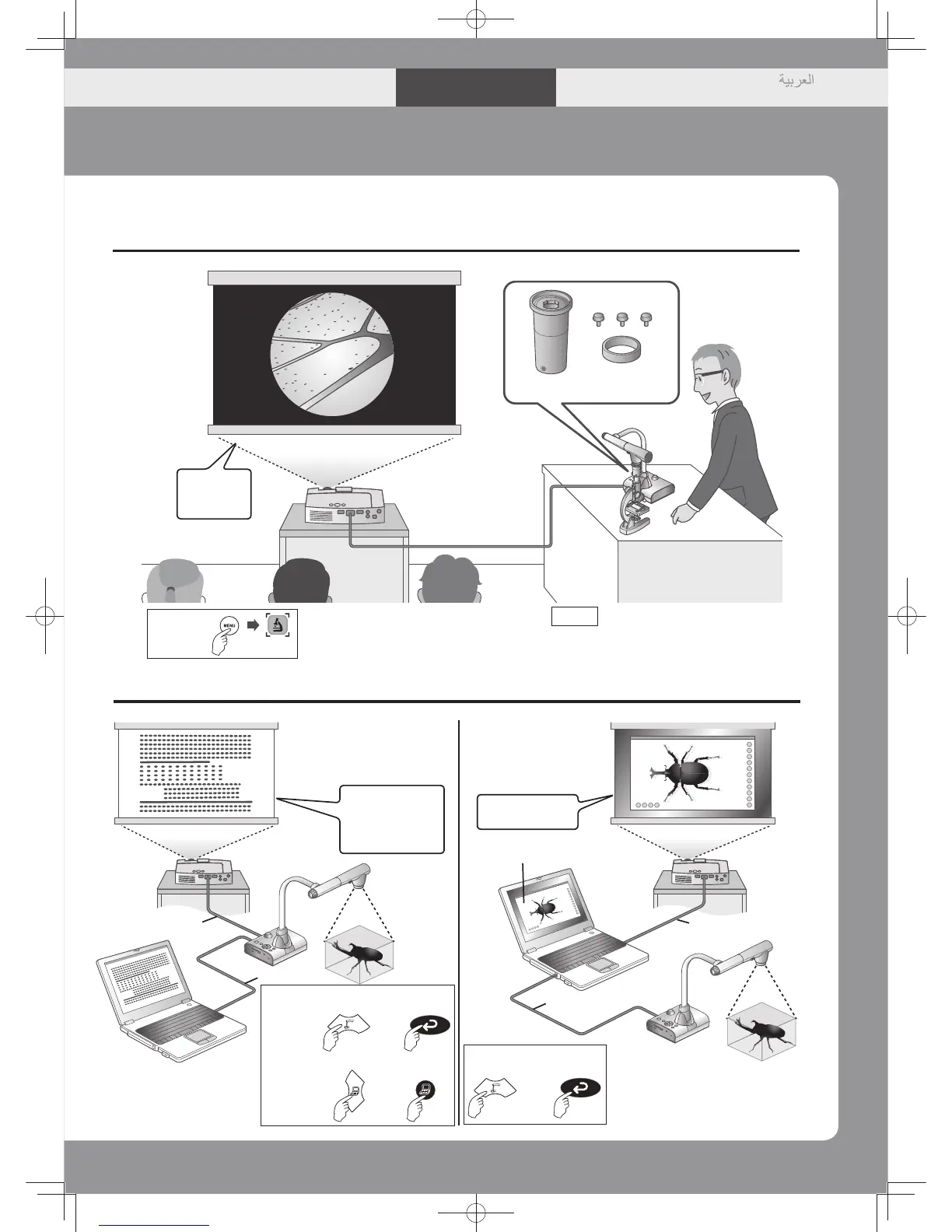 العربية

MENU