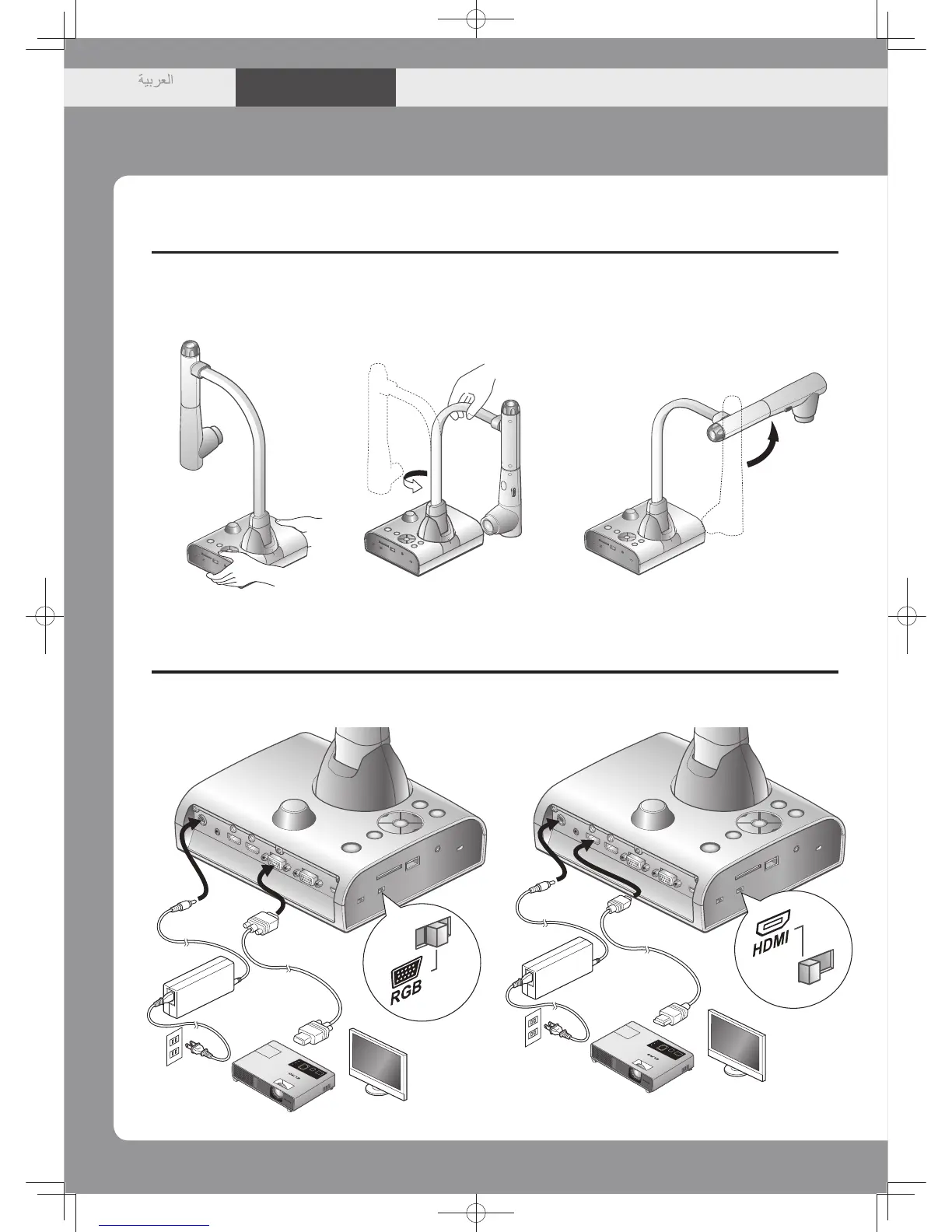 العربية

RGB

HDMI