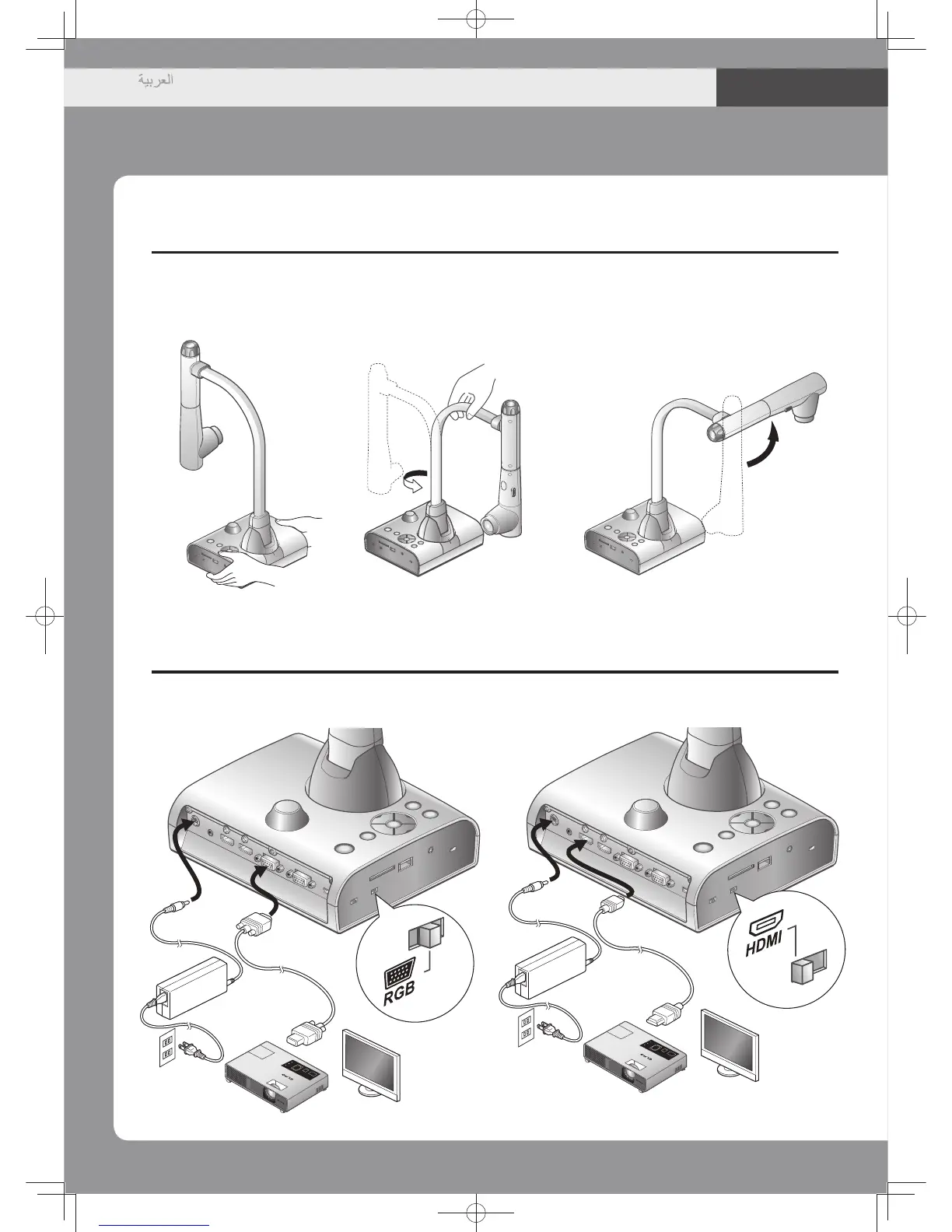 العربية

RGB

HDMI