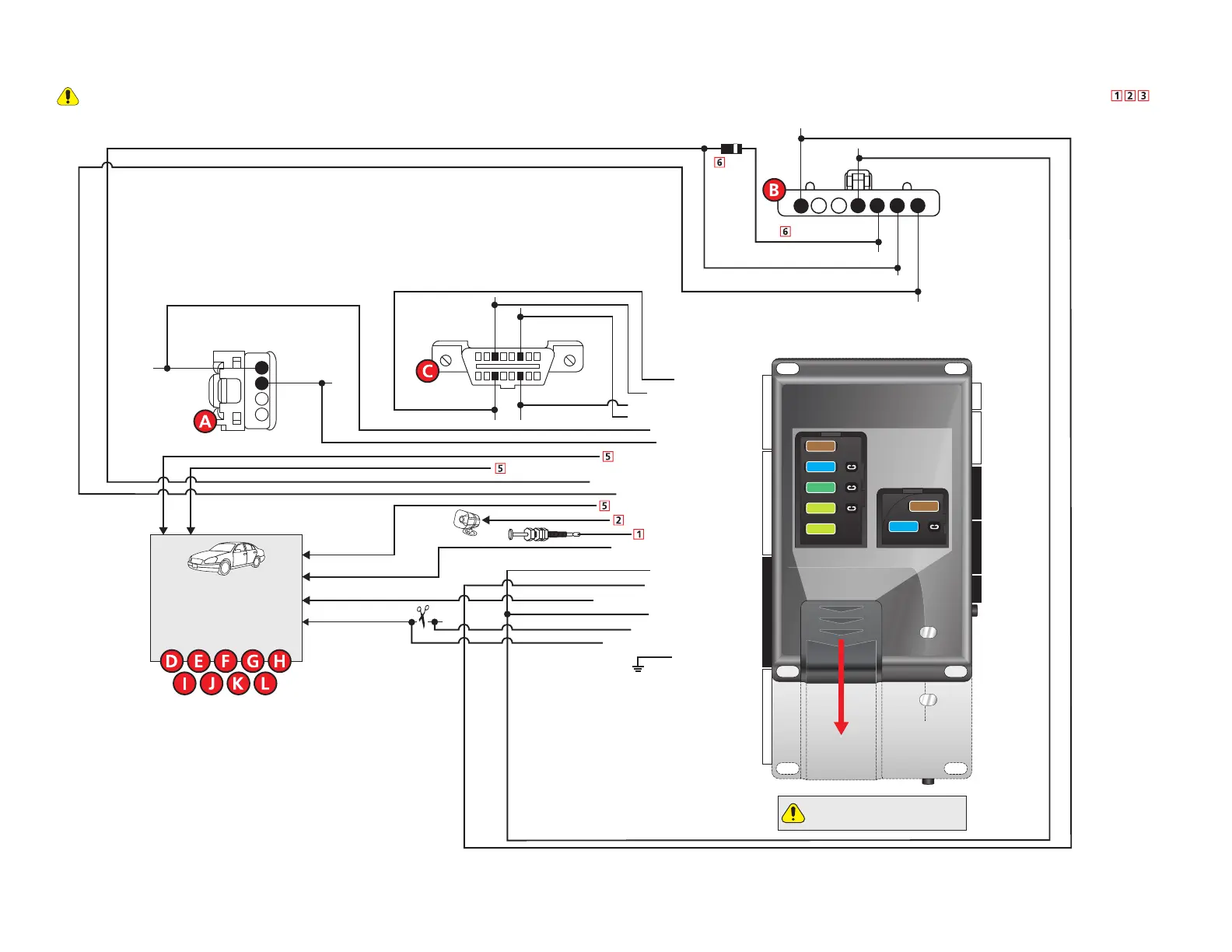 1 2 3

6

B

6

C

A

5

5

5

2

1

D E F G H
I J K L