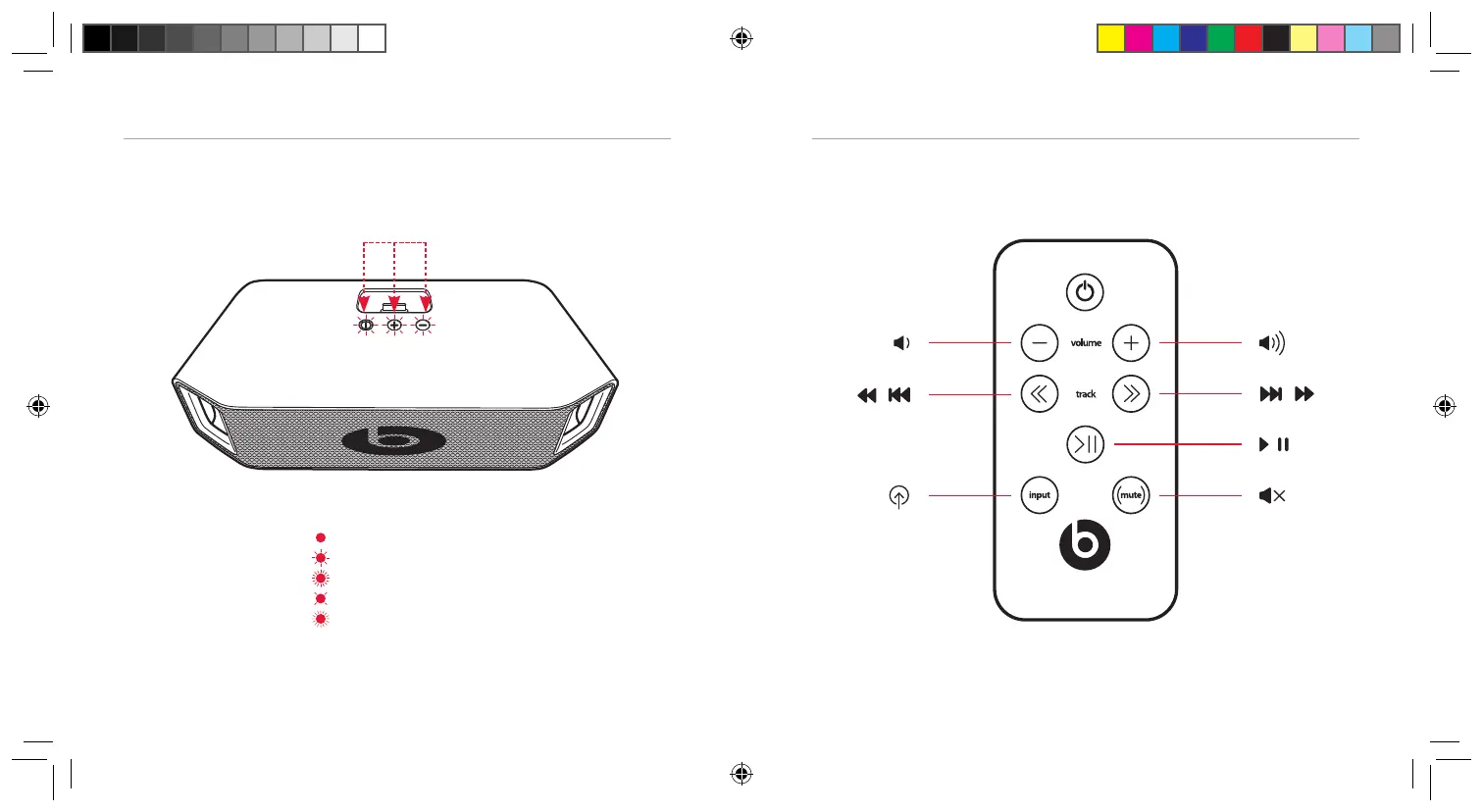 volume

track

input

mute