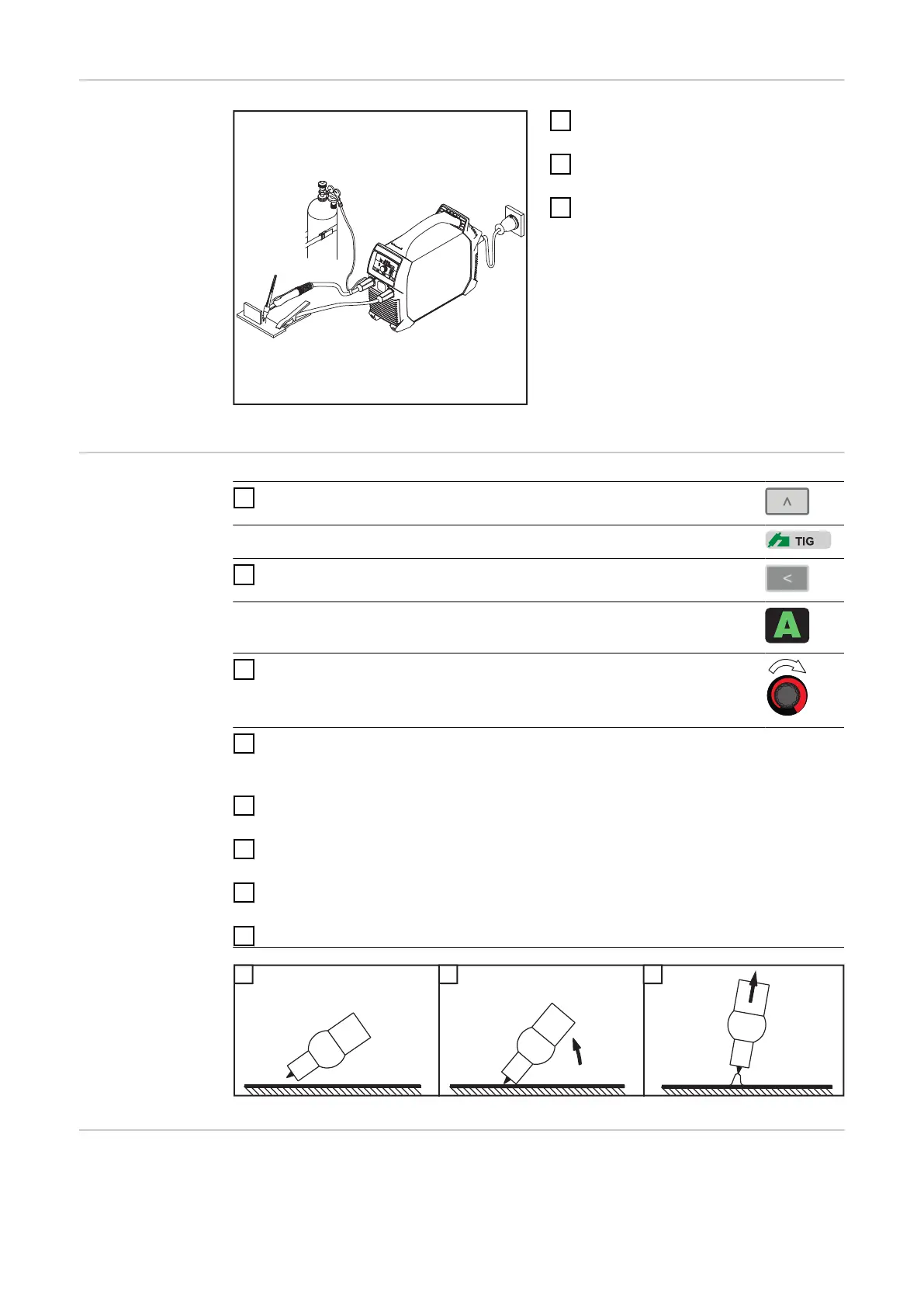 TIG

A