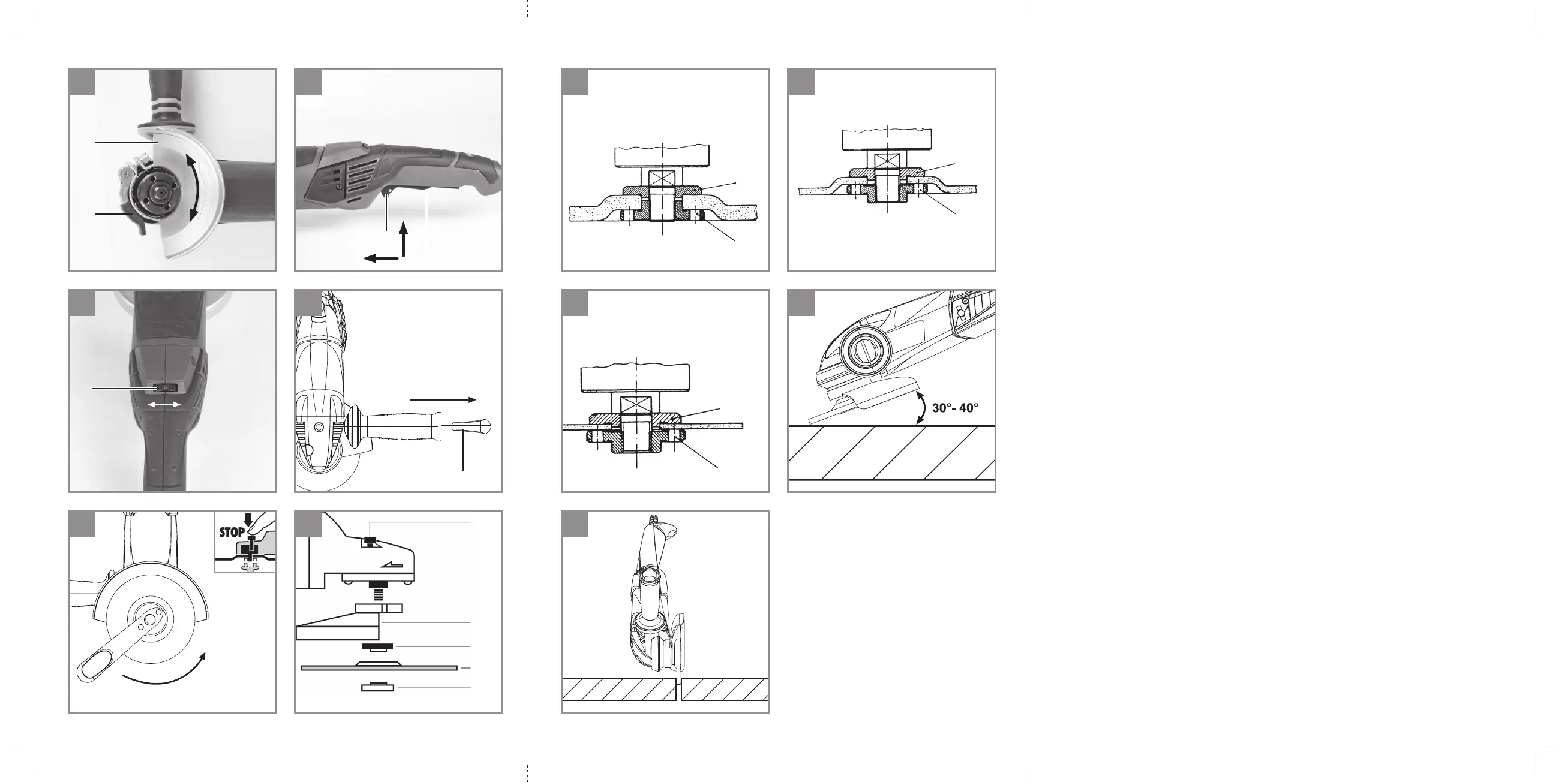 6

STOP

30°- 40°