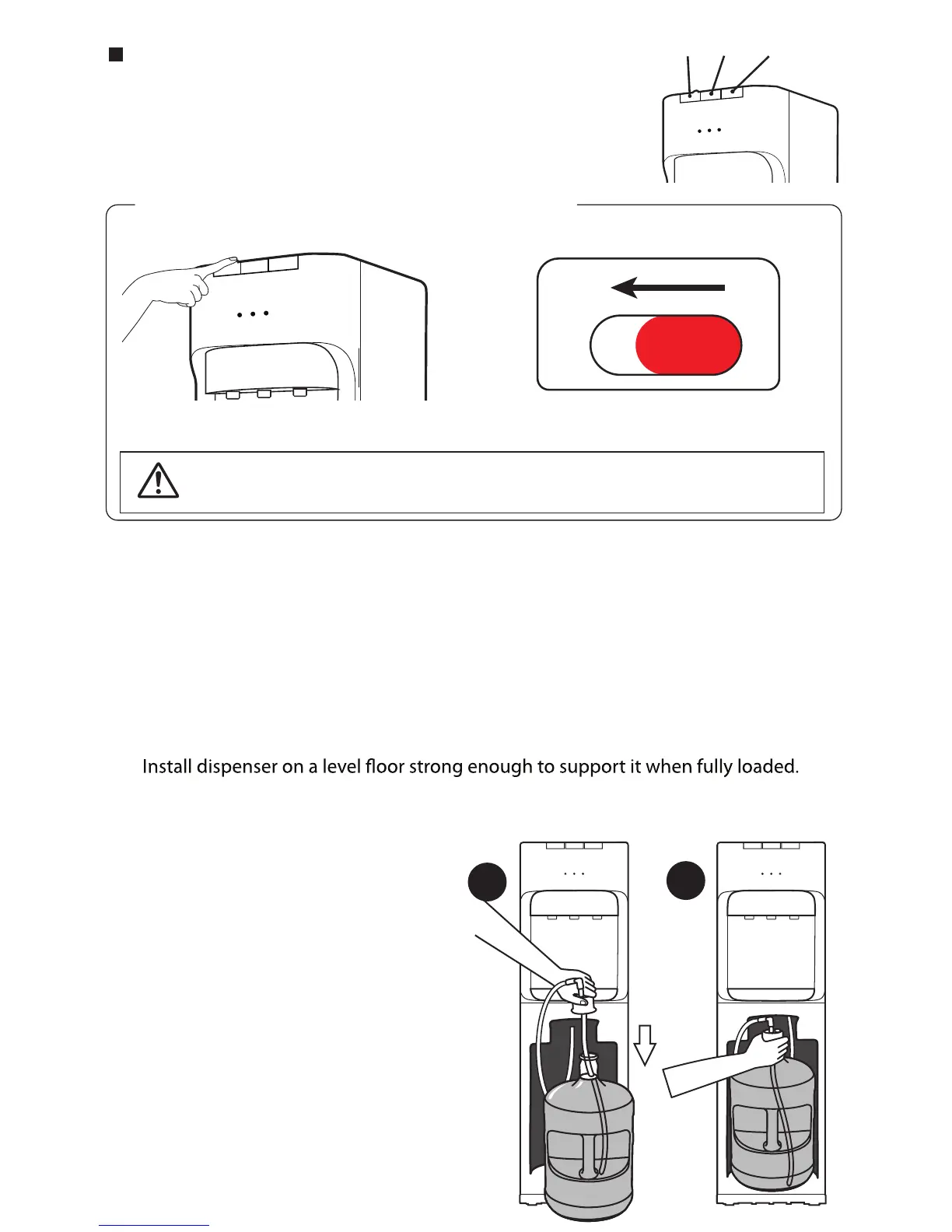 Install dispenser on a level floor strong enough to support it when fully loaded.