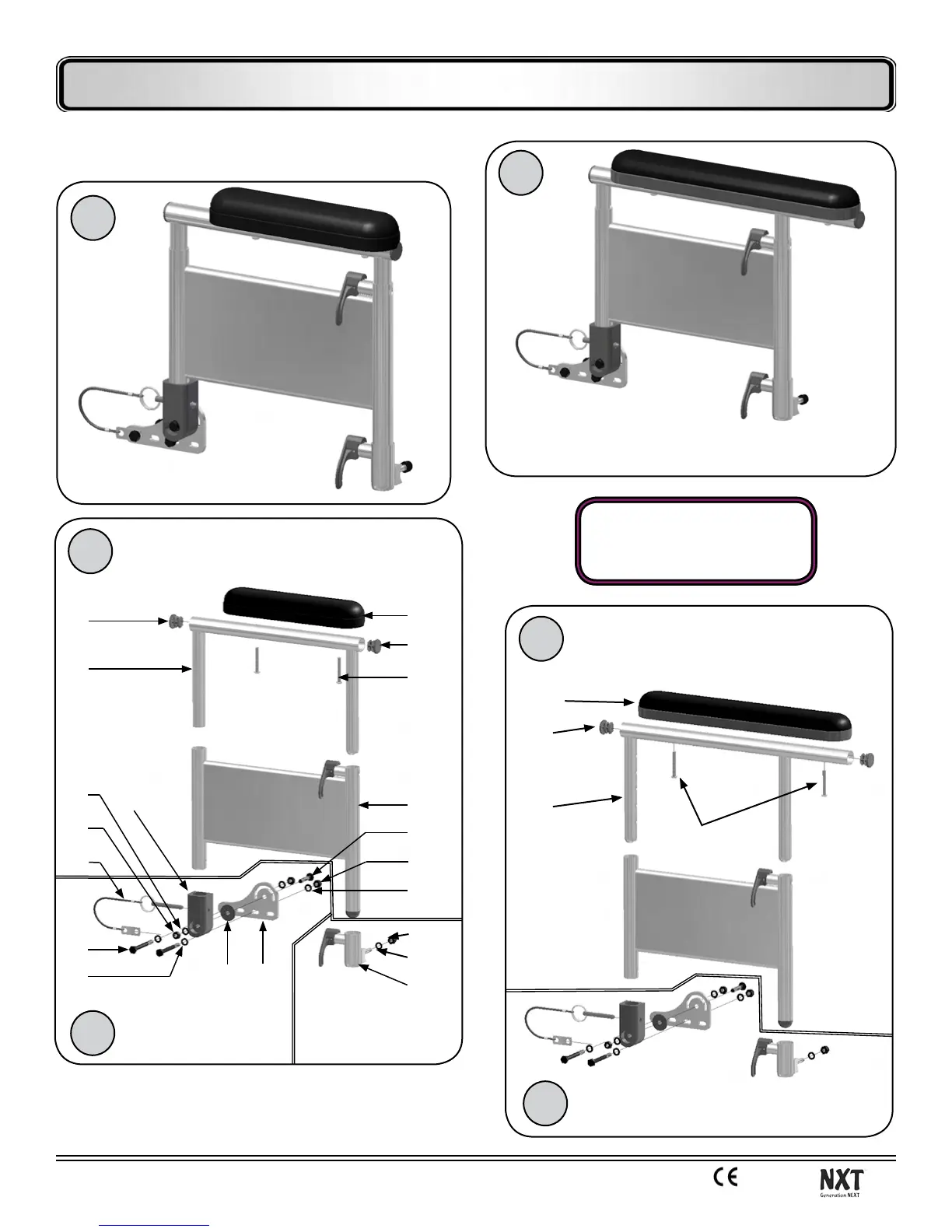 NXT
Generation NEXT