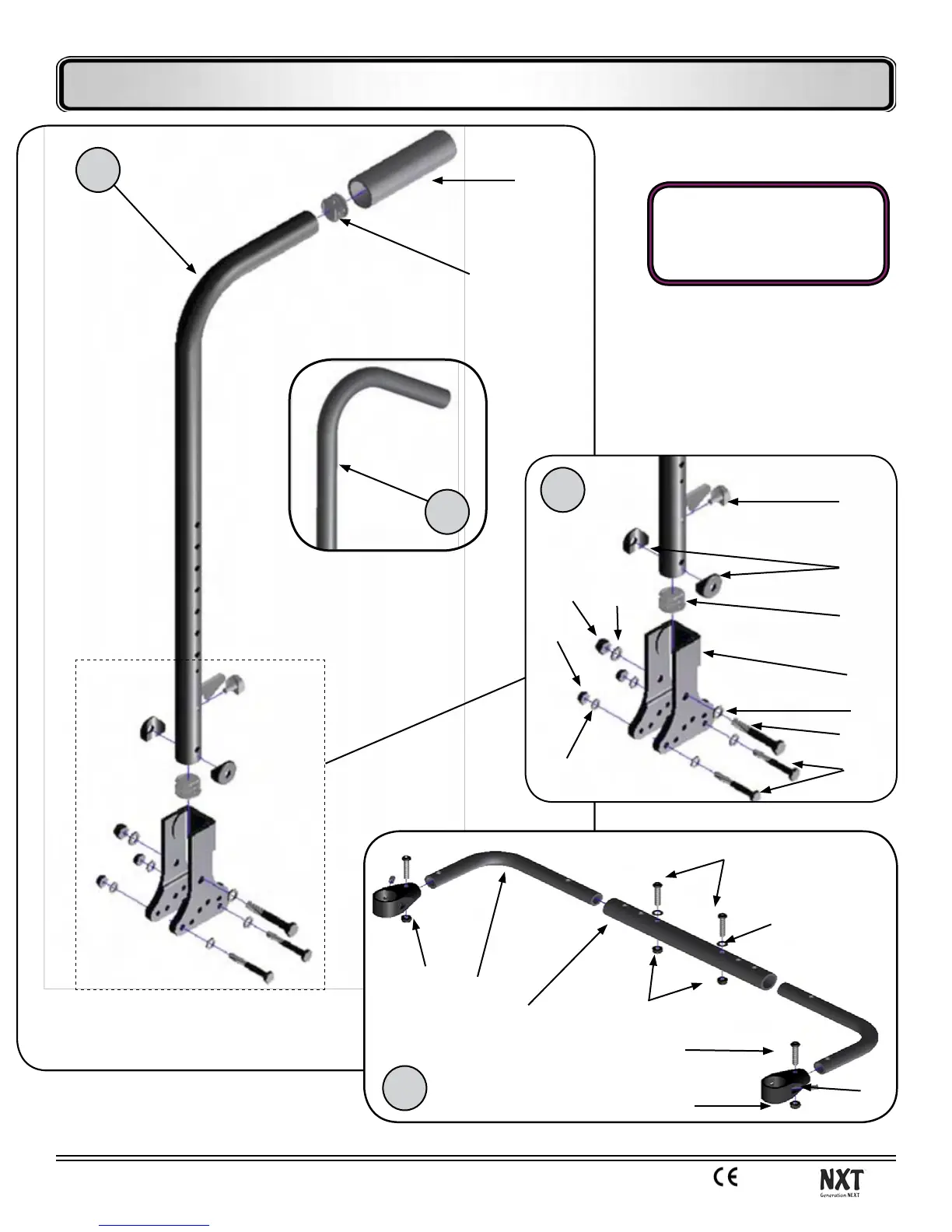 CE

NXT
Generation NEXT