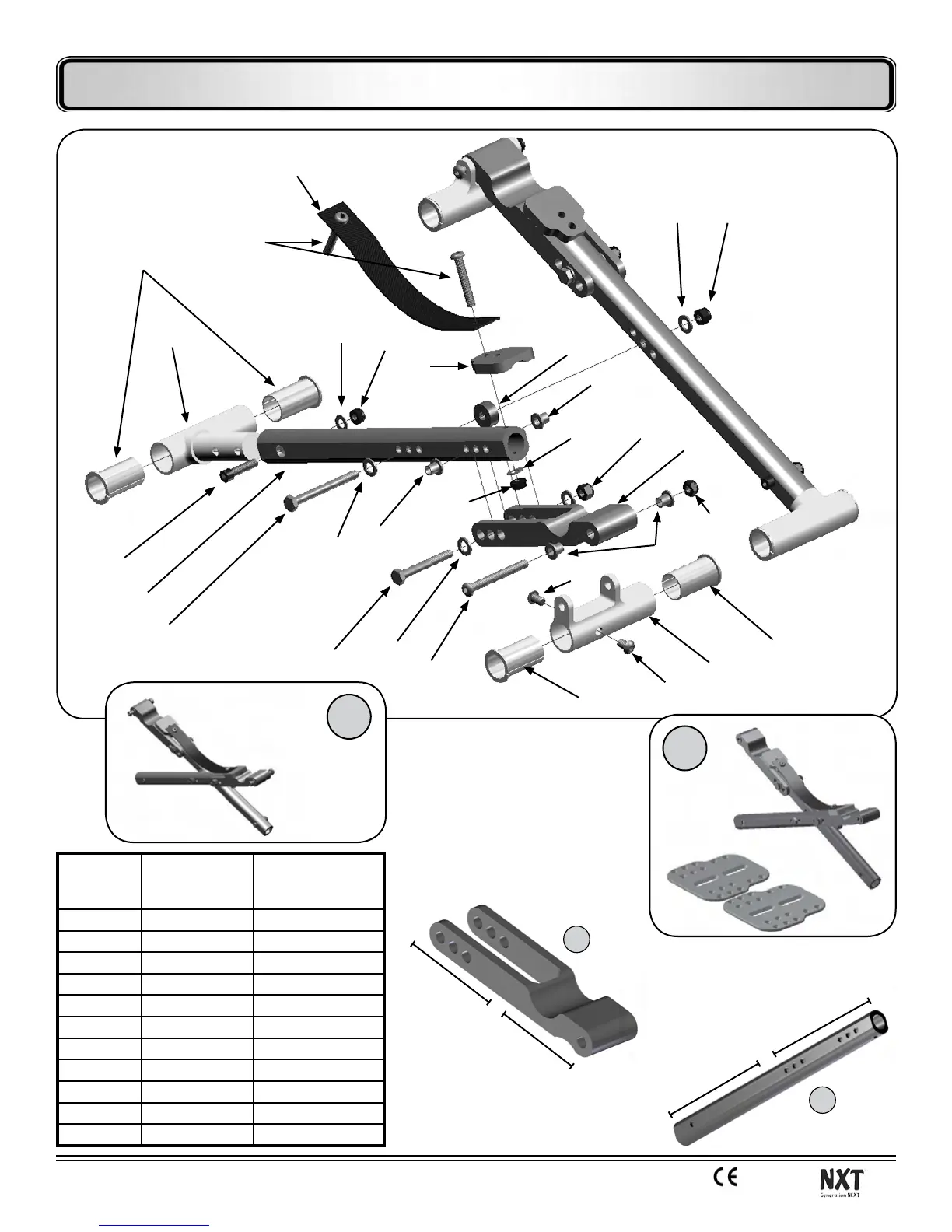 CE

NXT
Generation NEXT