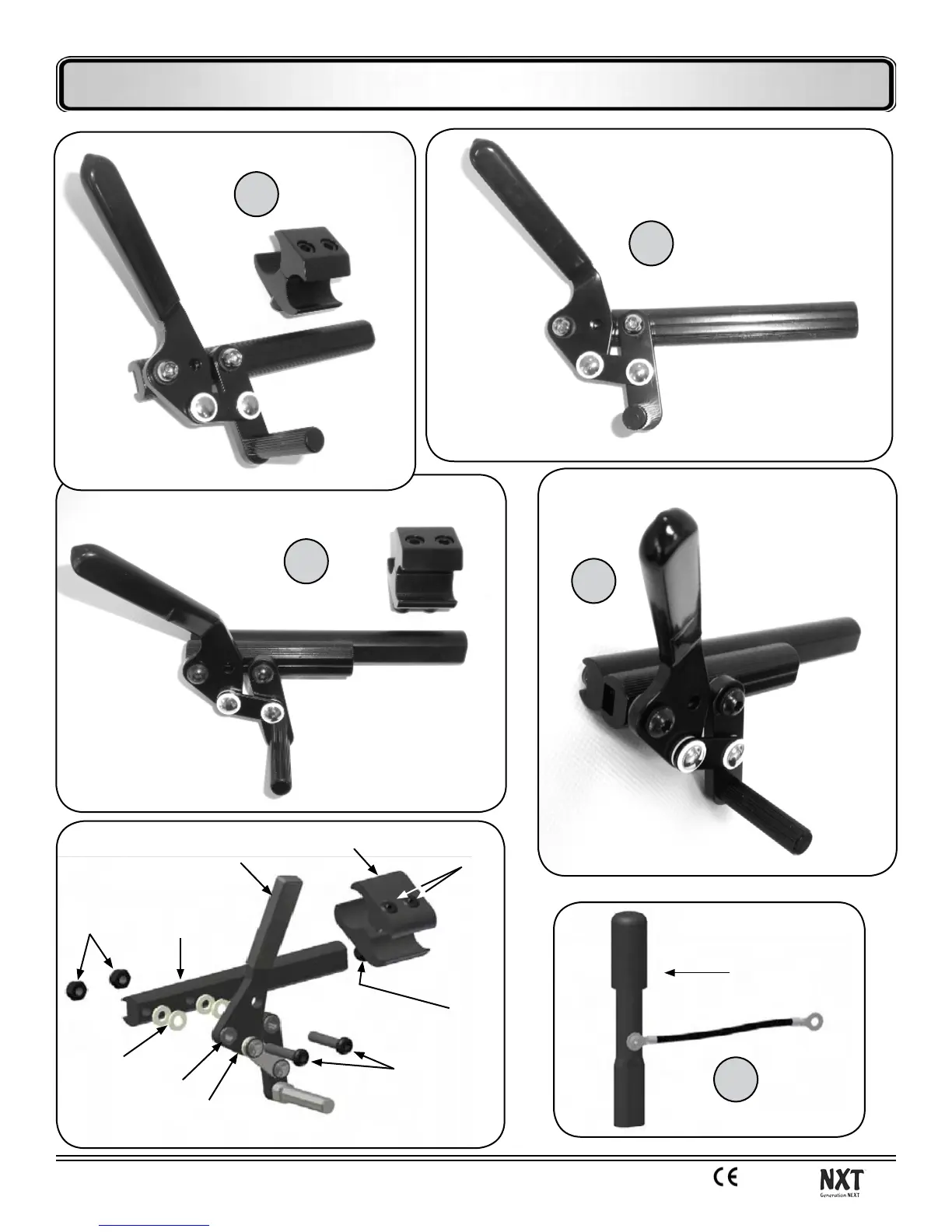 CE

NXT
Generation NEXT