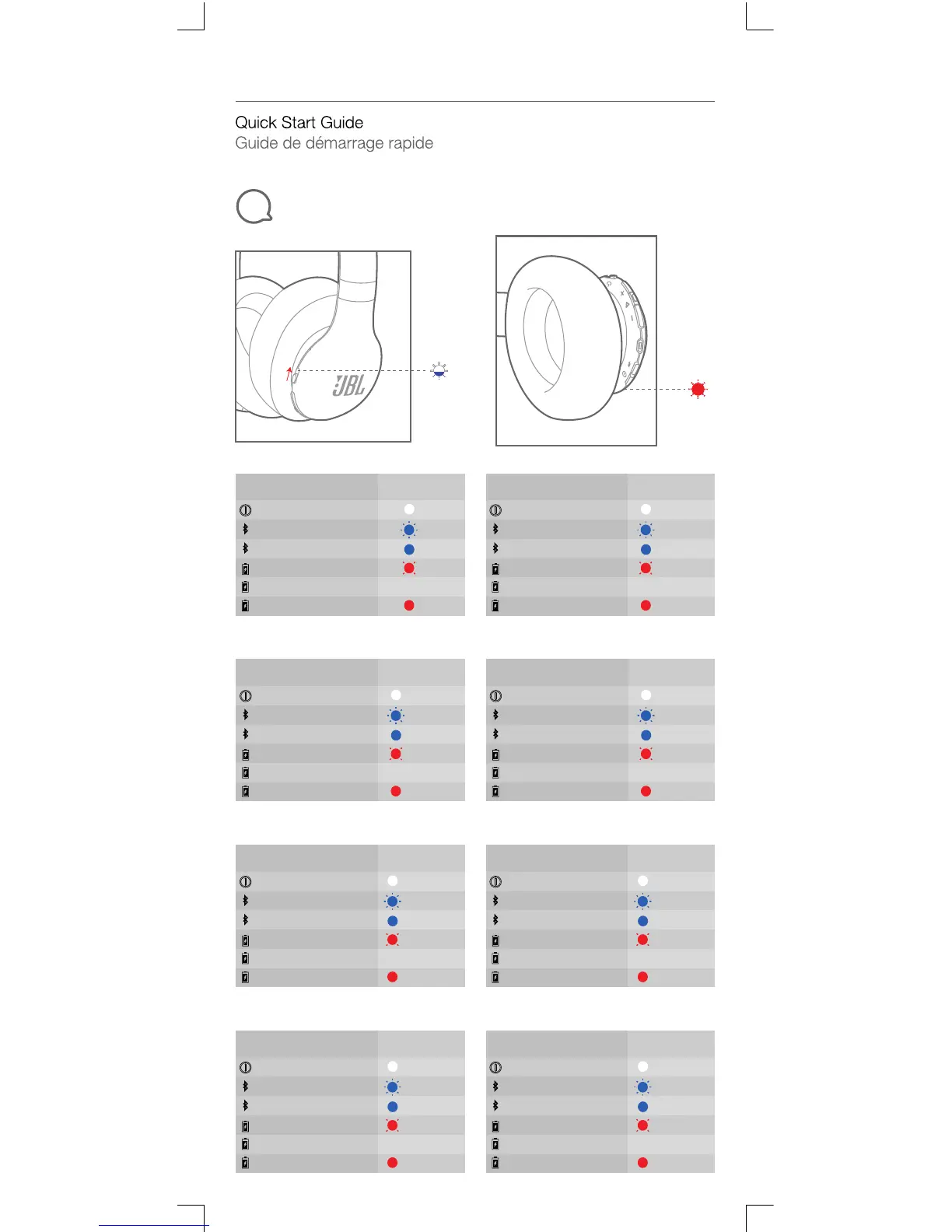 Quick Start Guide
Guide de démarrage rapide

JBL