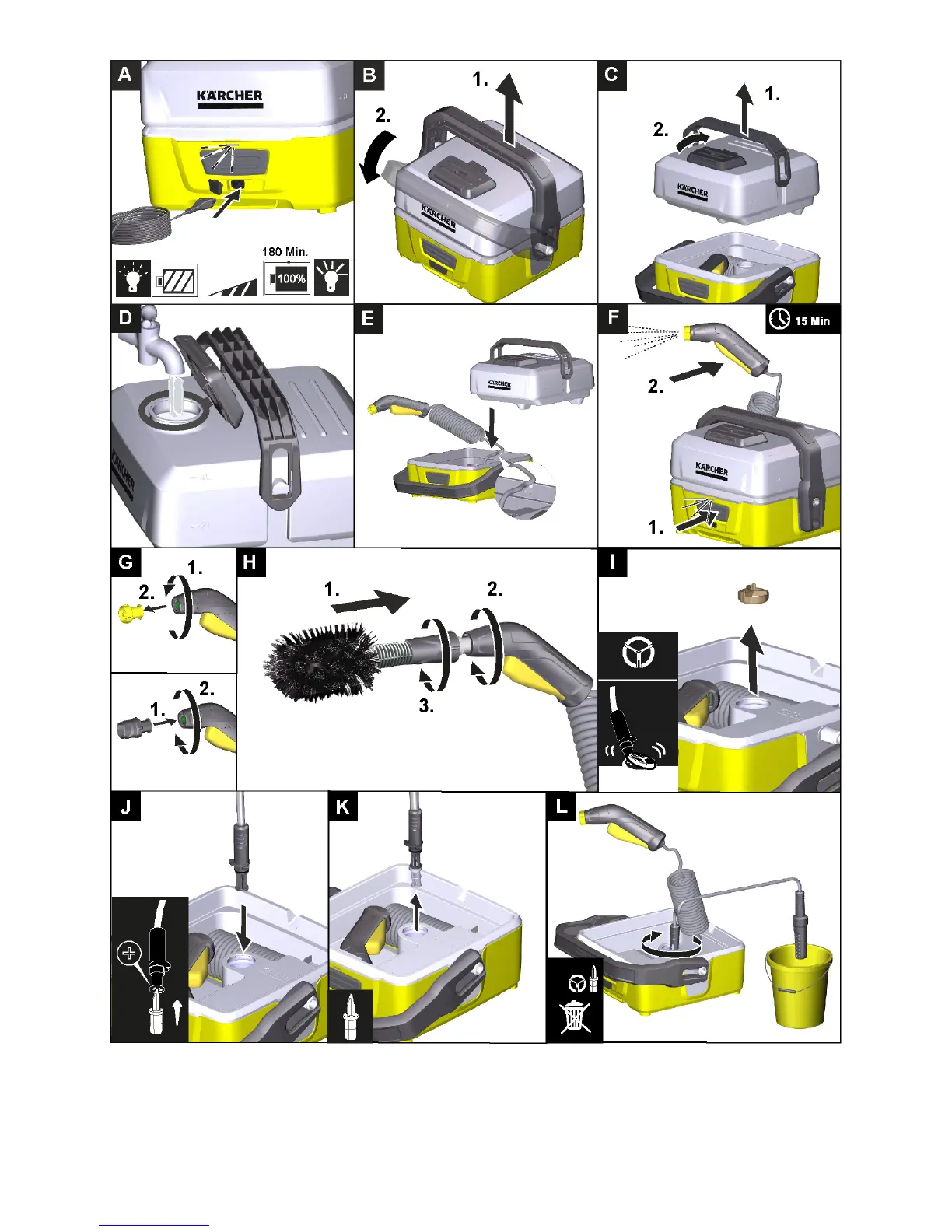 A

KÄRCHER

180 Min.

100%

B

1.

2.

KÄRCHER

C

1.

2.

KÄRCHER

D

KÄRCHER

E

KÄRCHER

F

15 Min

2.

KÄRCHER

1.

G

1.

2.

2.

1.

H

1.

2.

3.

I

J

K

L