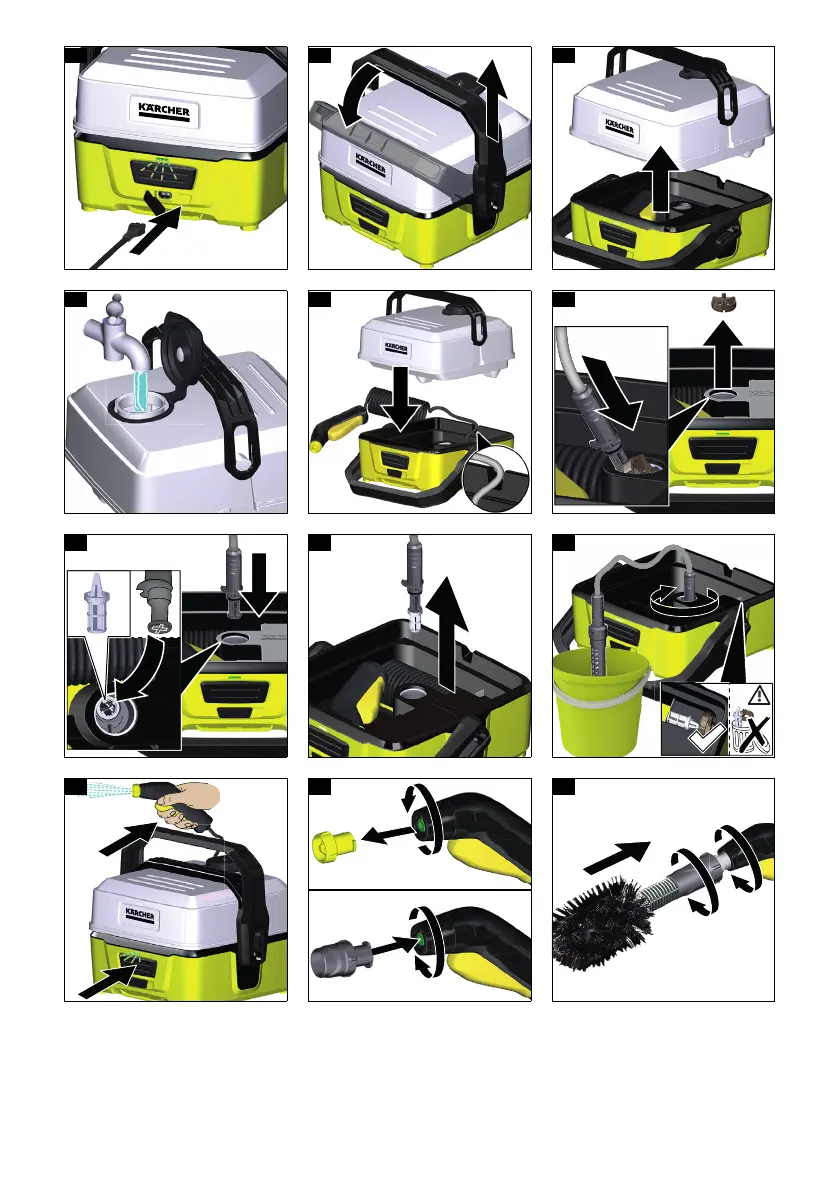 KÄRCHER

KÄRCHER

KÄRCHER

KÄRCHER

KÄRCHER