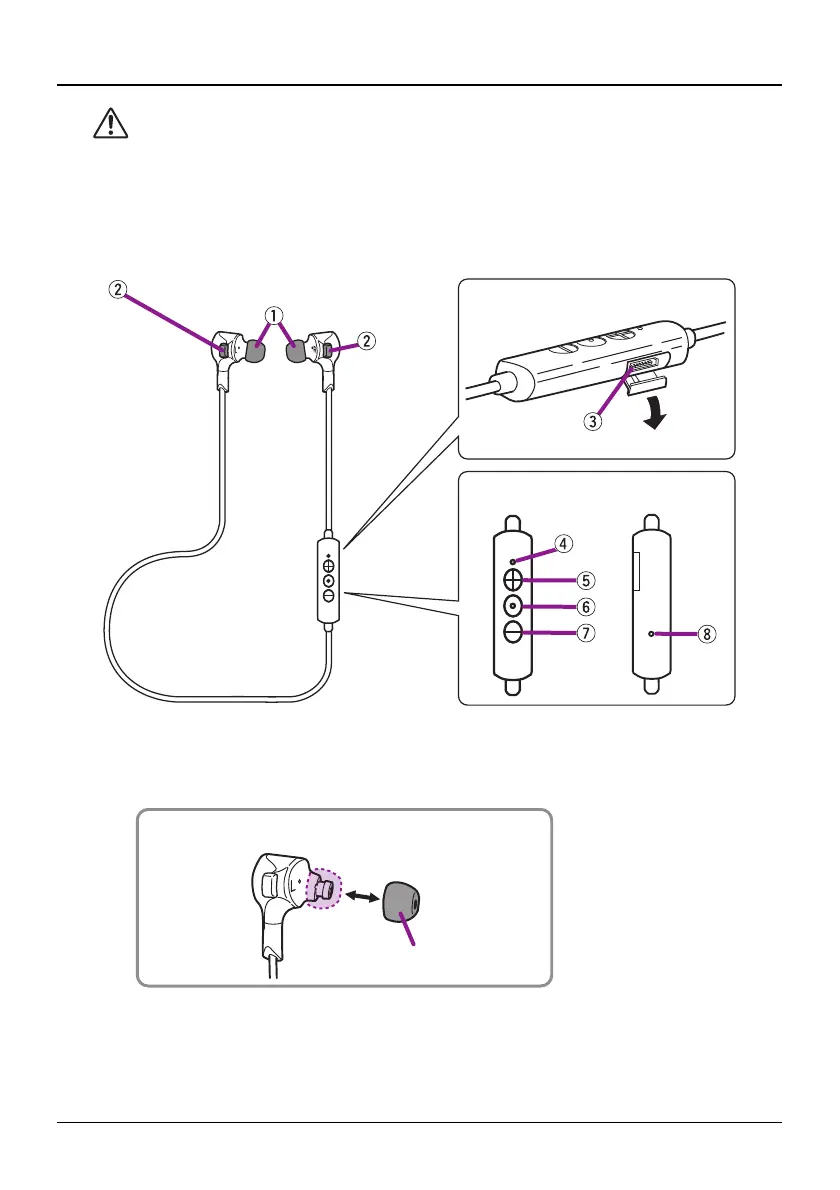 ②
①
②
③
④
⑤
⑥
⑦
⑧