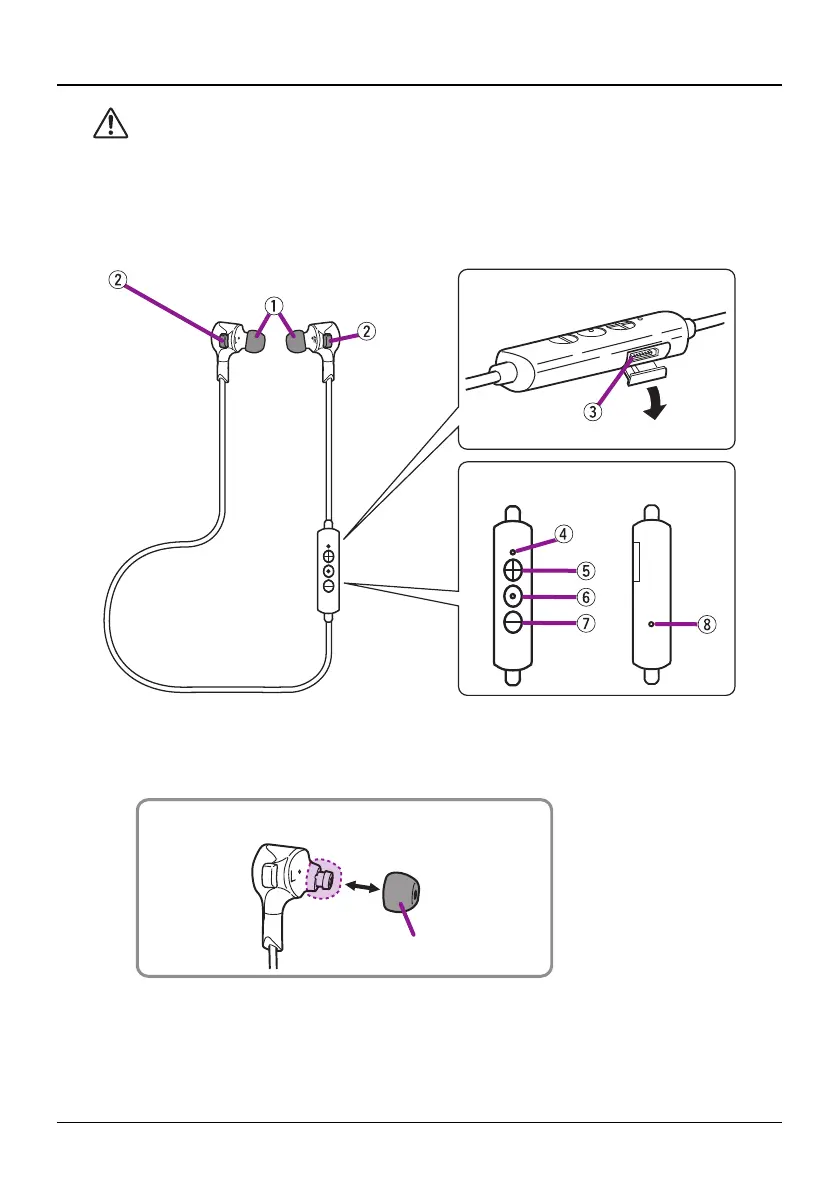 ②
①
②
③
④
⑤
⑥
⑦
⑧