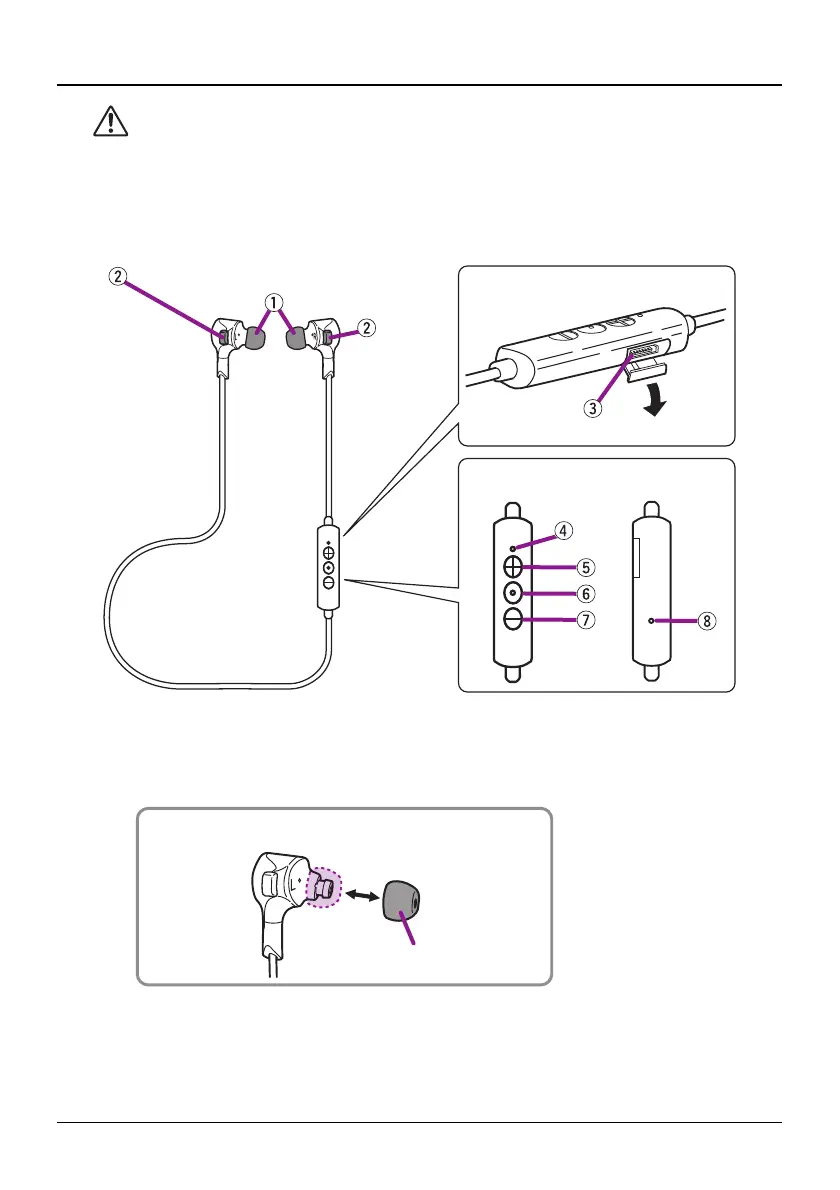 ②

①

②

③

④

⑤

⑥

⑦

⑧