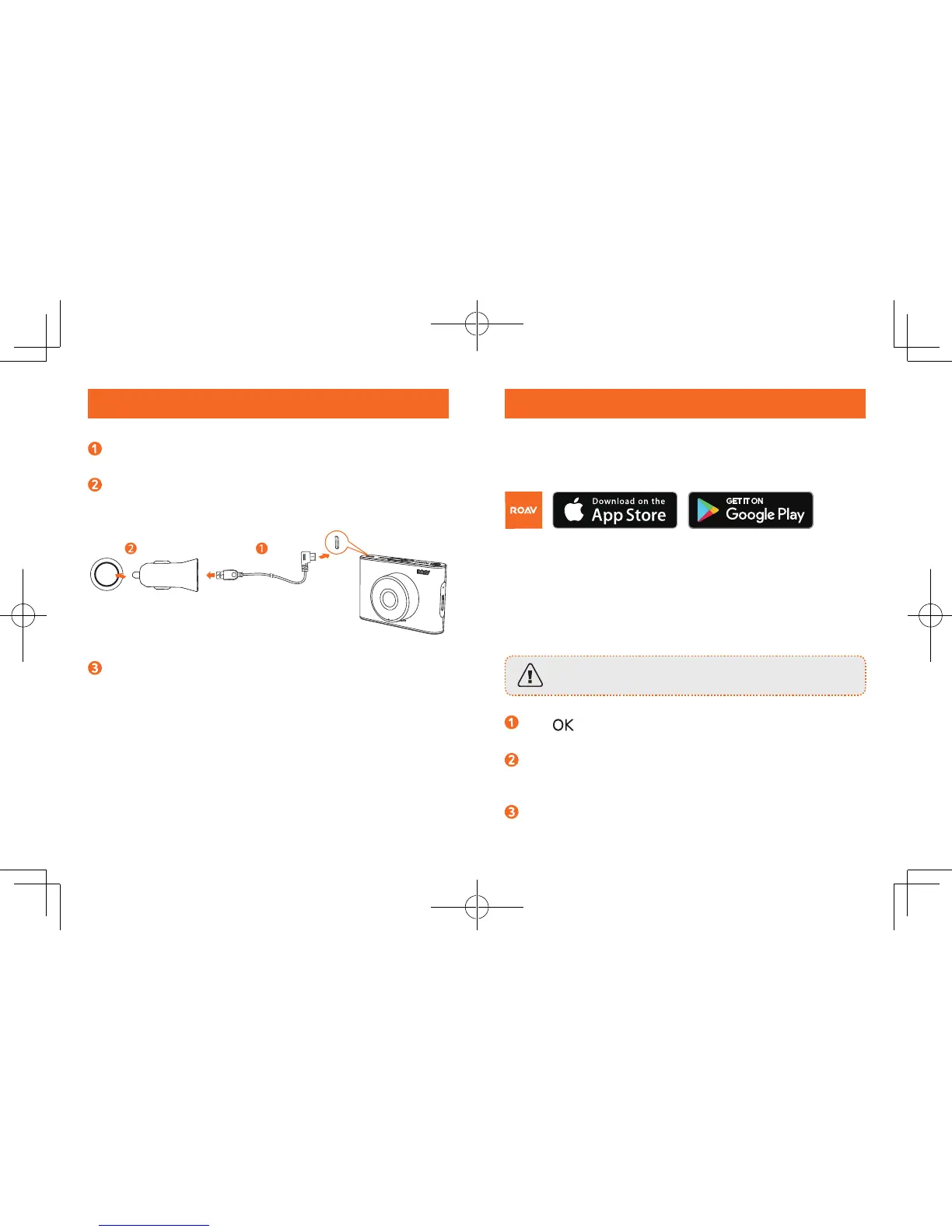 1

2

2 1

3

ROAV

Download on the App Store

GET IT ON Google Play

1 OK

2

3