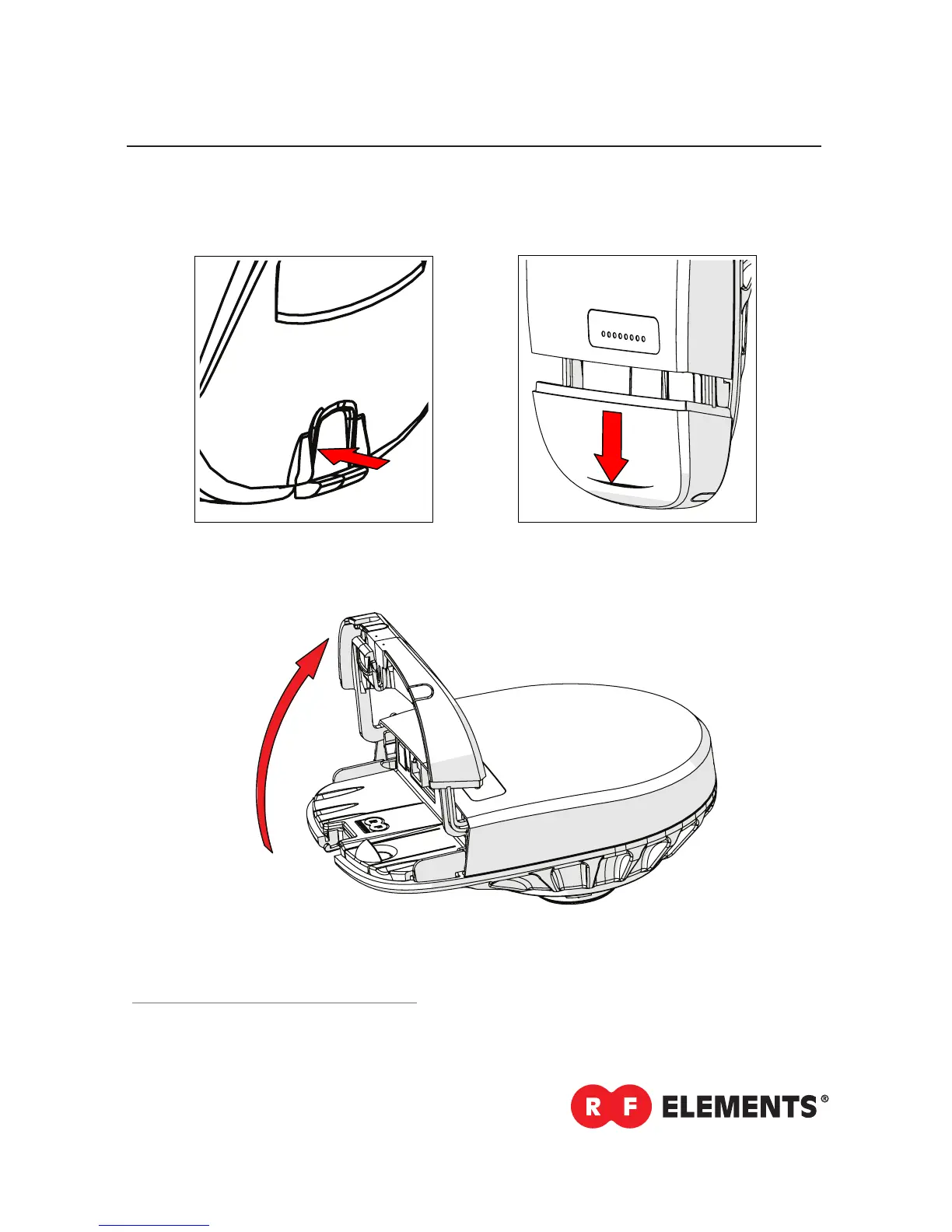 R F ELEMENTS®