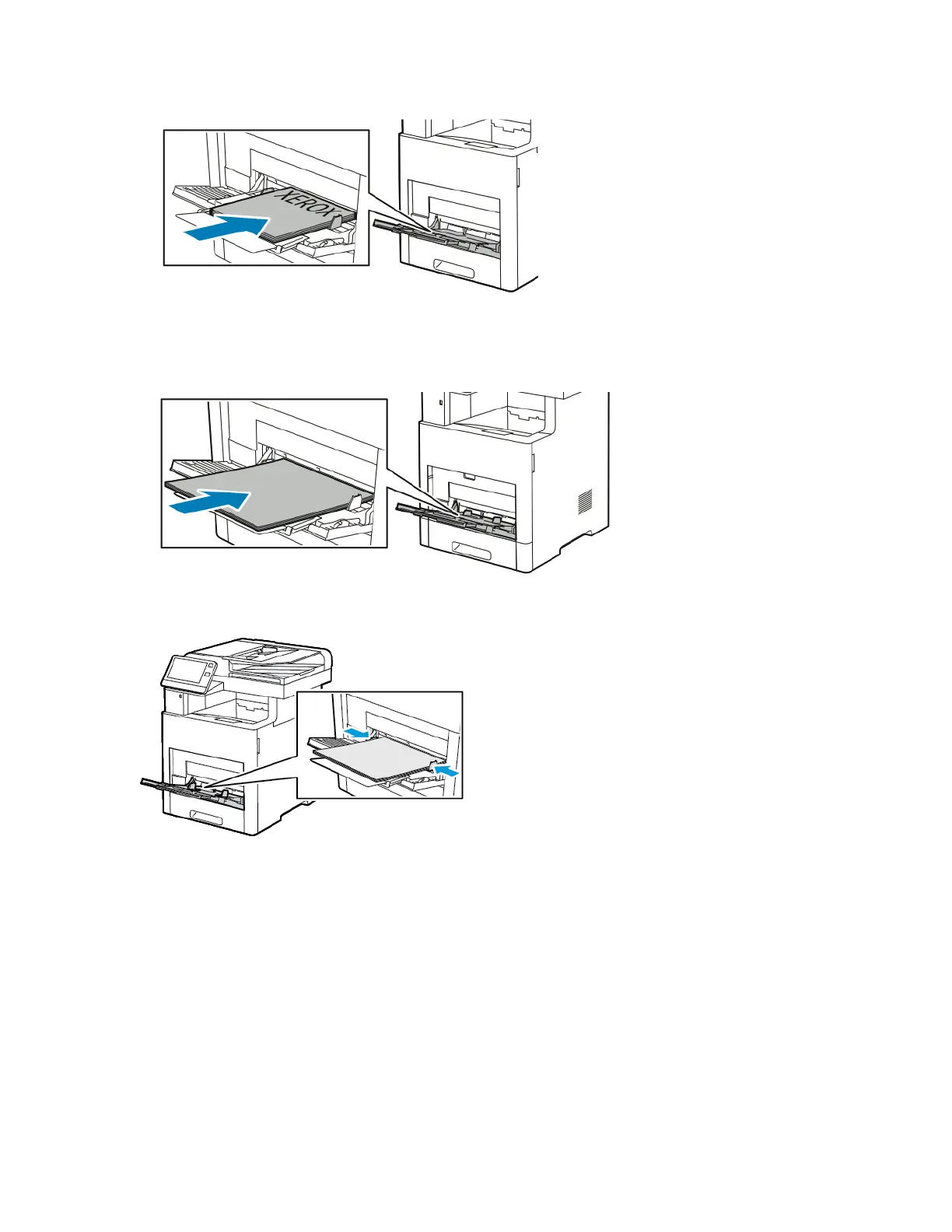 XEROX