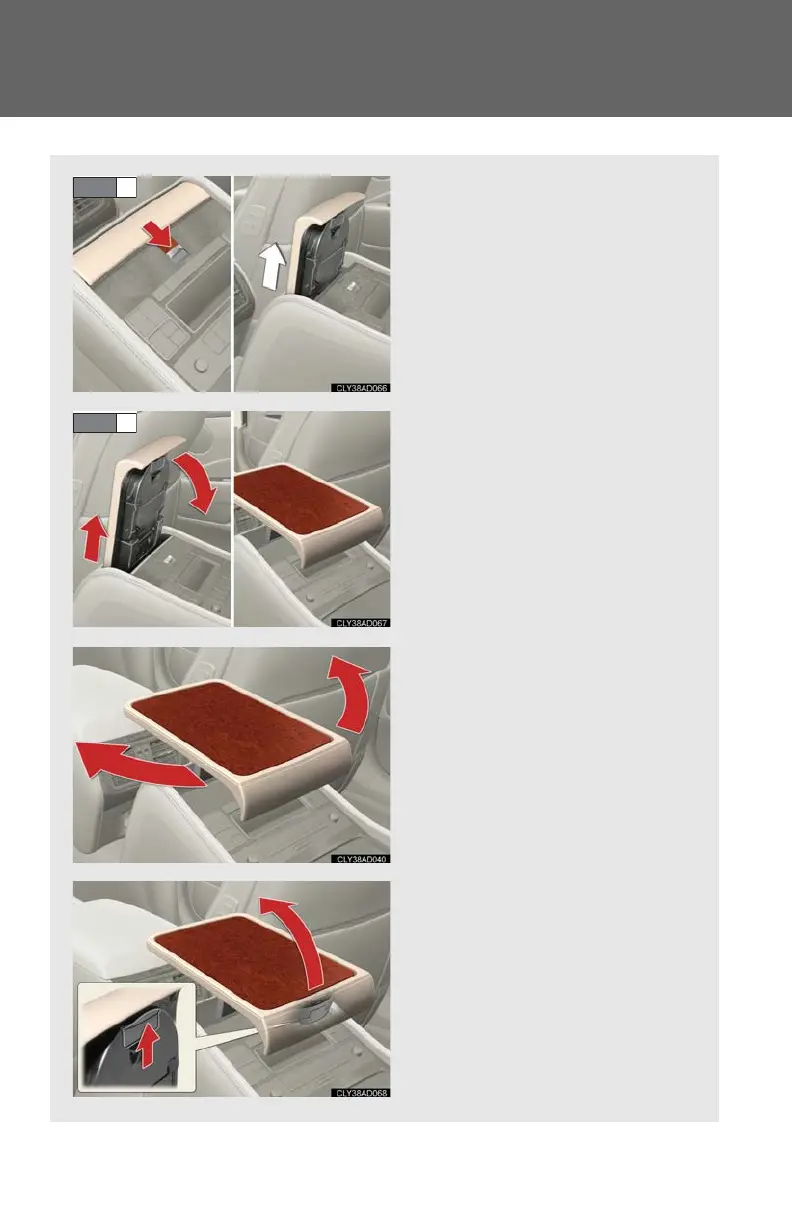 CLY38AD066

CLY38AD067

CLY38AD040

CLY38AD068