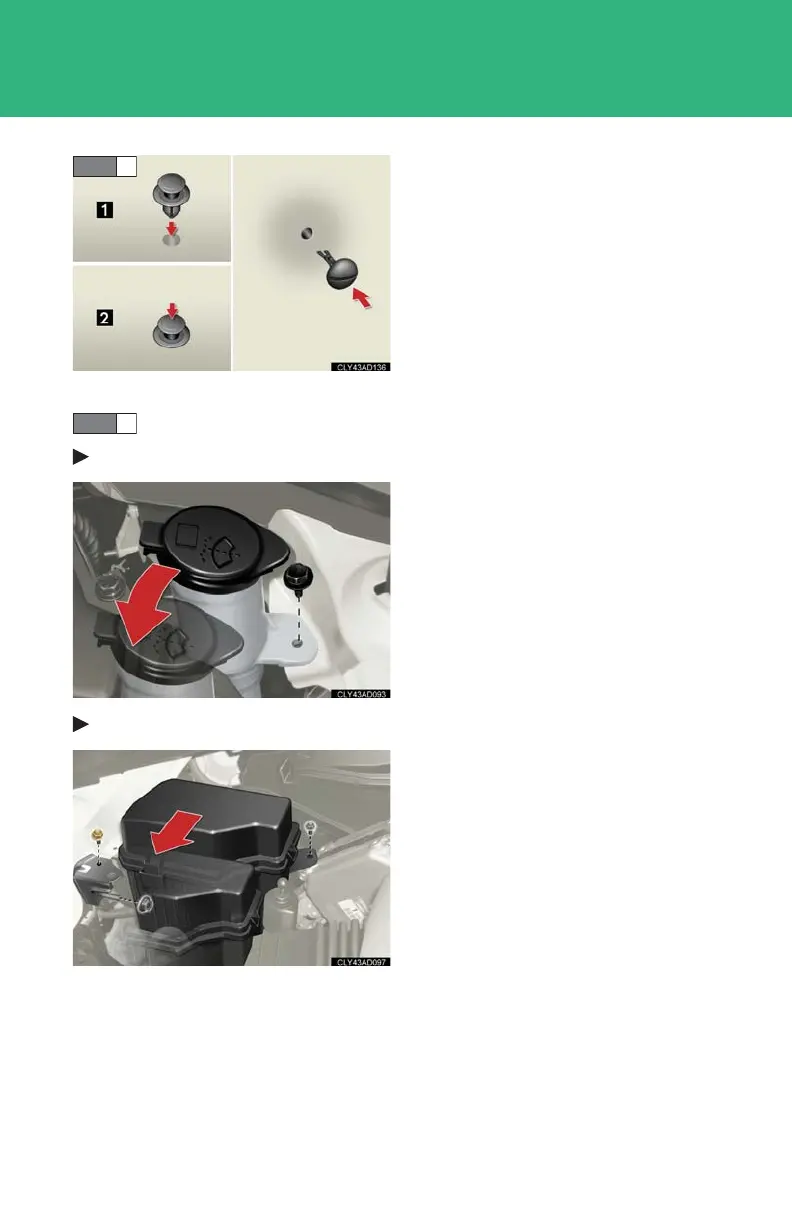 1

2

CLY43AD136

CLY43AD093

CLY43AD097